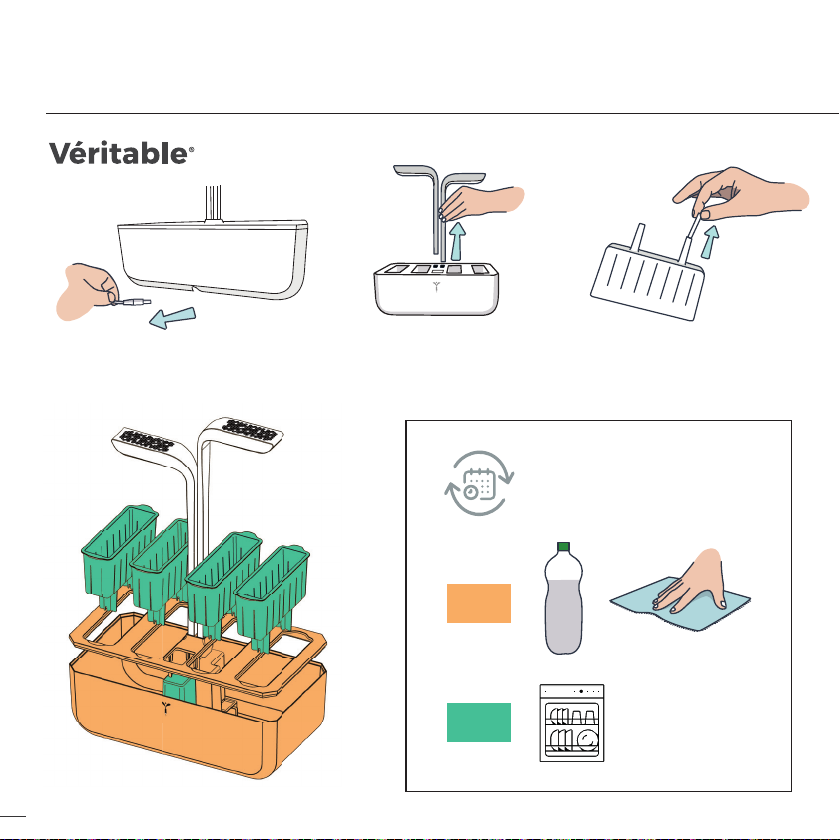 Véritable®