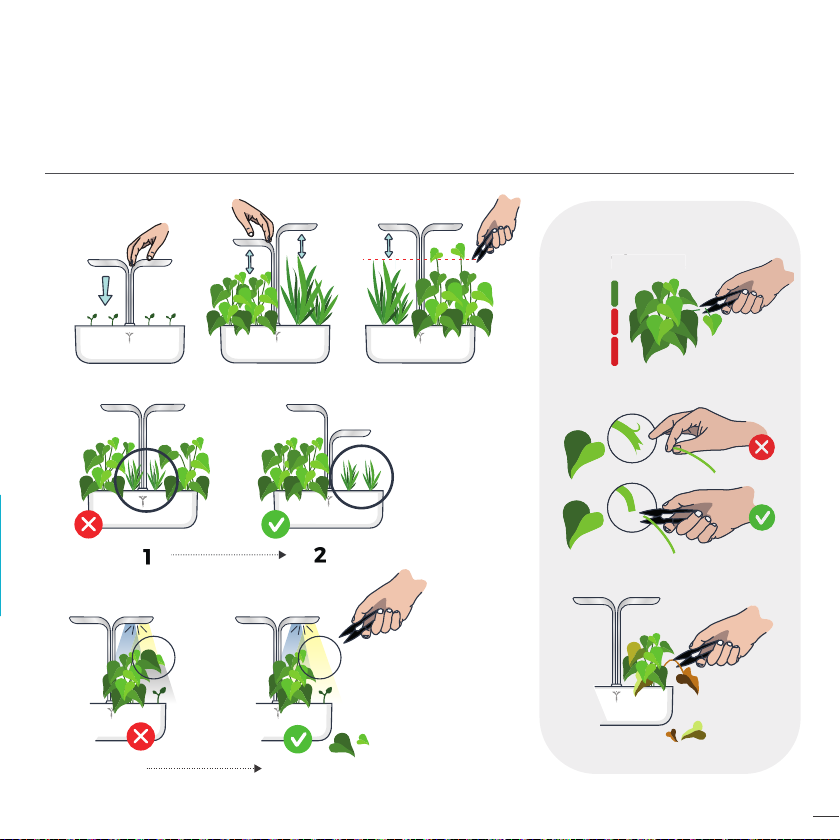 1

2