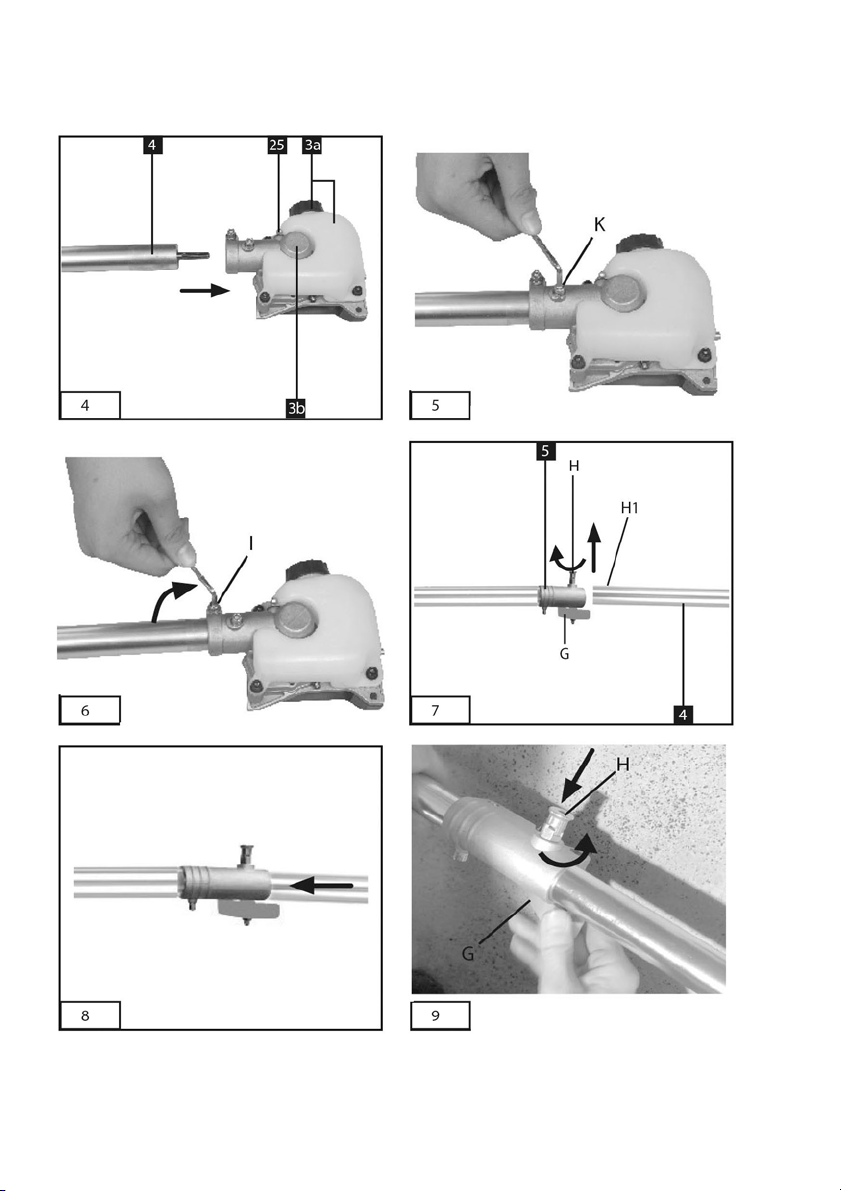 4
25
3a
3b
4

K
5

I
6

5
H
H1
G
4
7

8

H
G
9