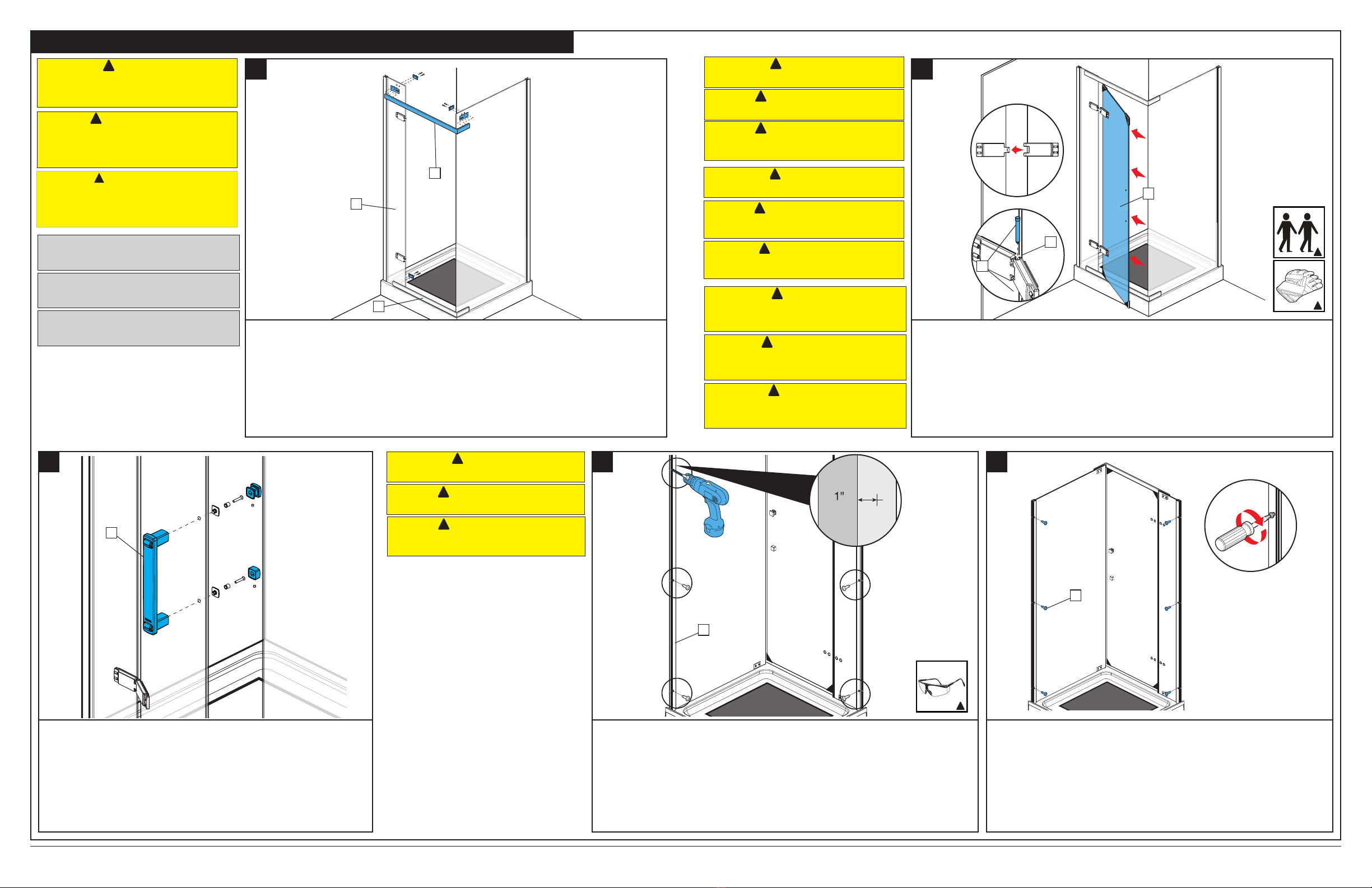 1"