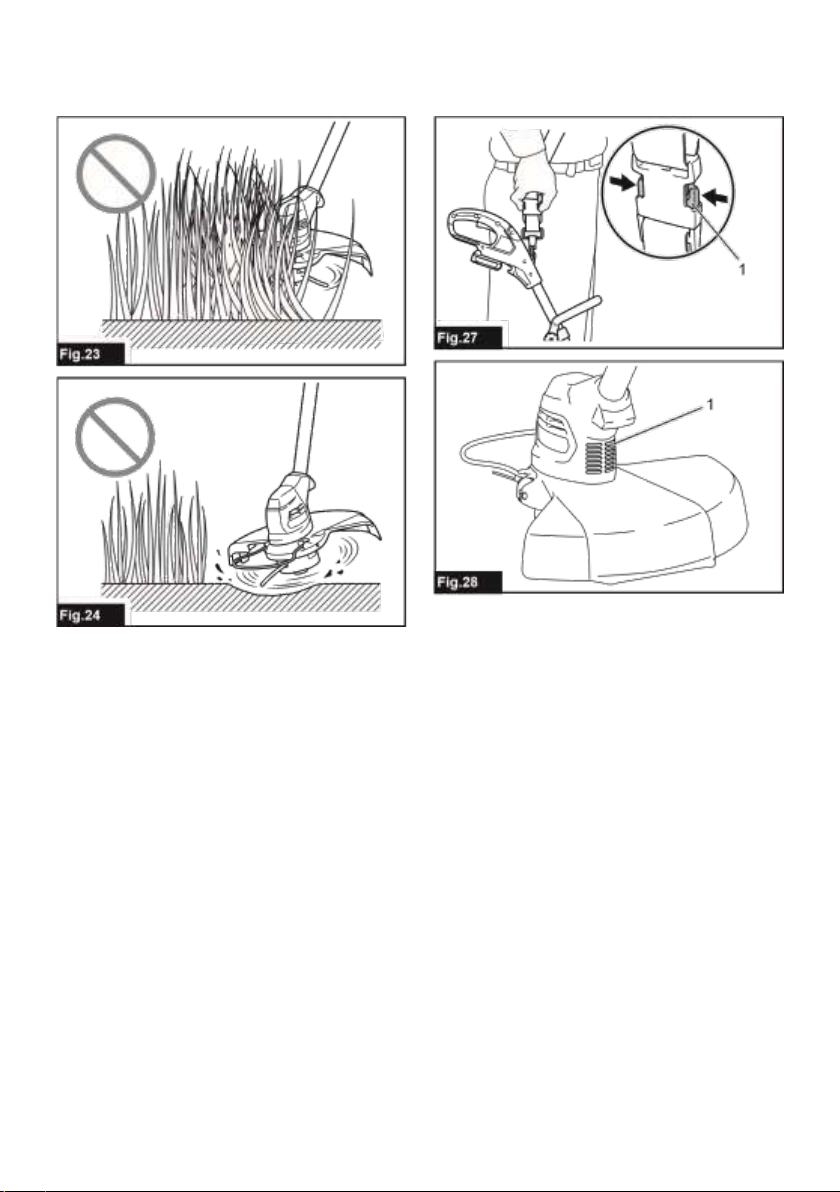 Fig.23

Fig.24

1

Fig.27

1

Fig.28