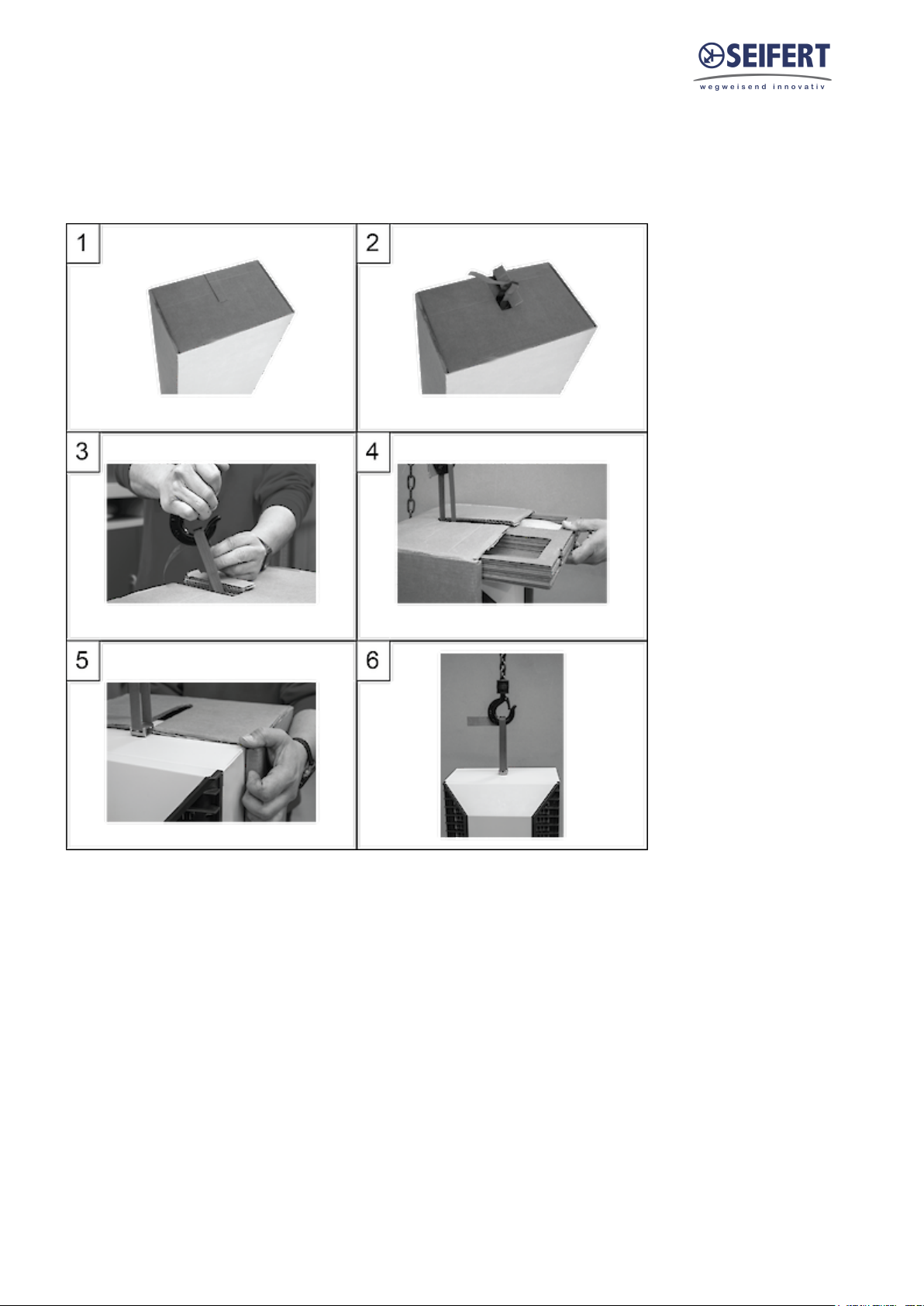 SEIFERT
wegweisend innovativ

1

2

3

4

5

6