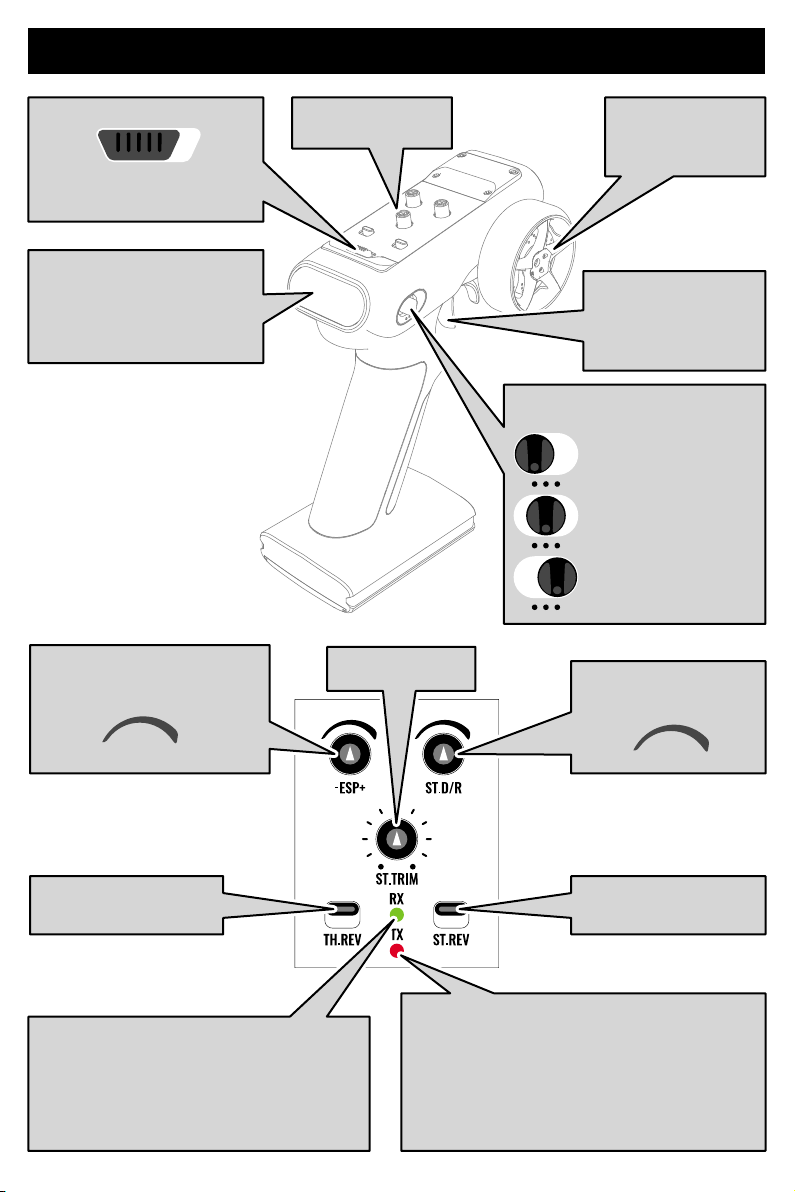 -ESP+

ST.D/R

ST.TRIM

TH.REV

RX

TX

ST.REV