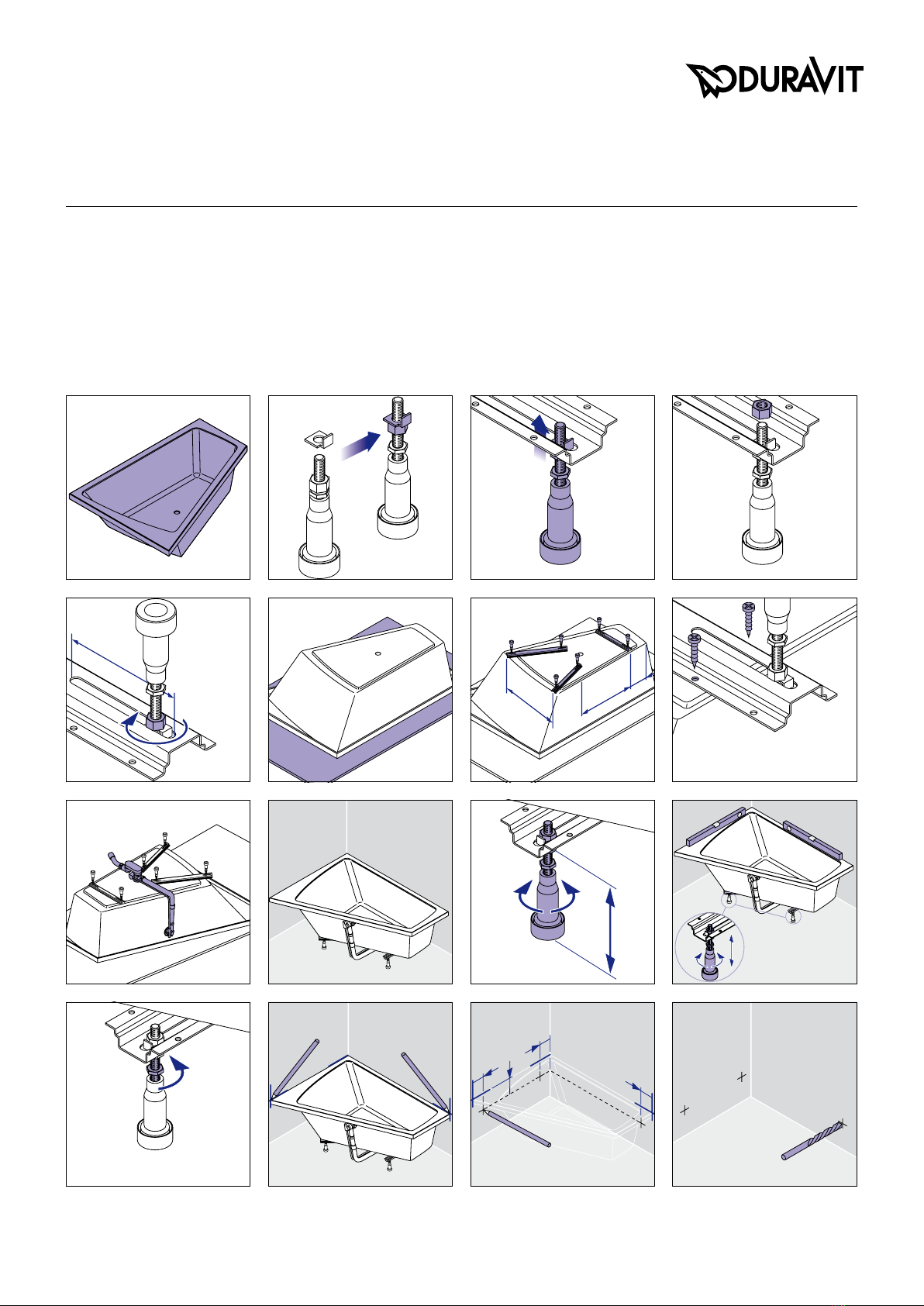 DURAVIT