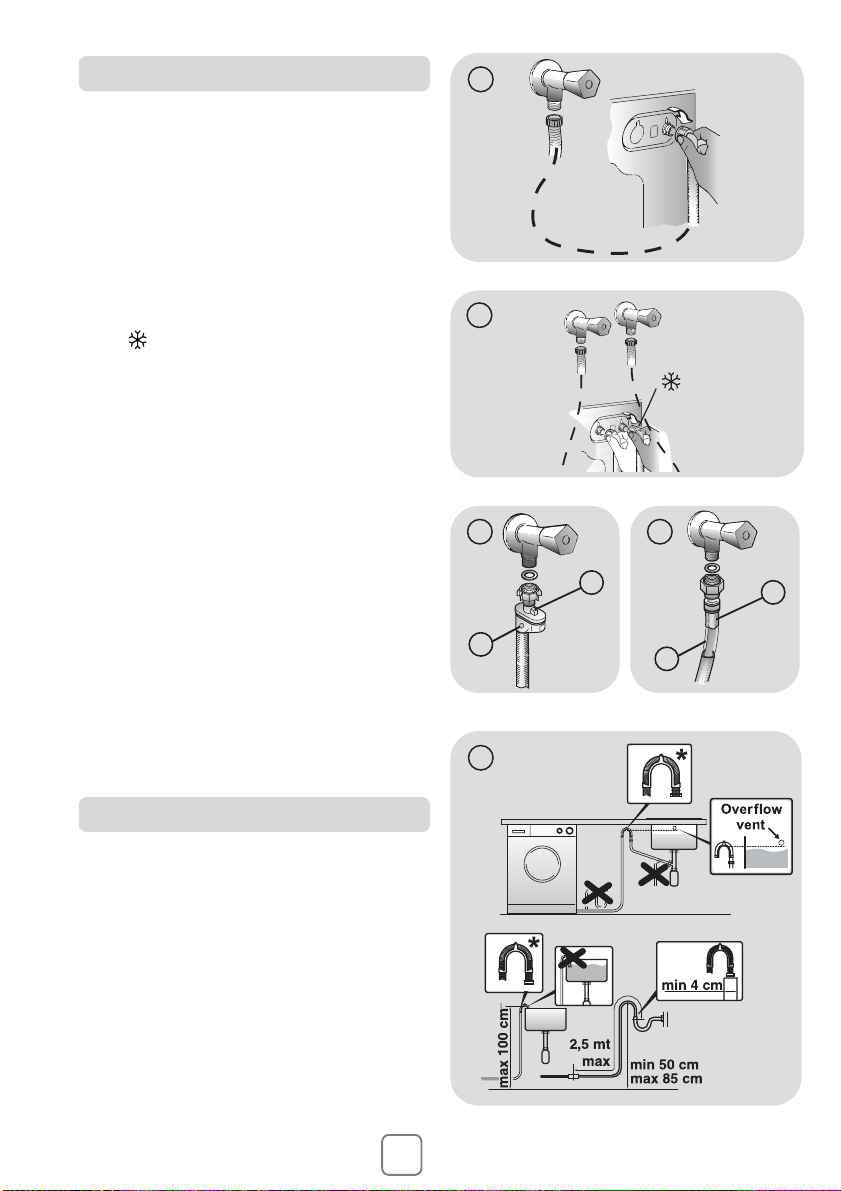 Overflow vent

min 4 cm

max 100 cm

2,5 mt max

min 50 cm
max 85 cm