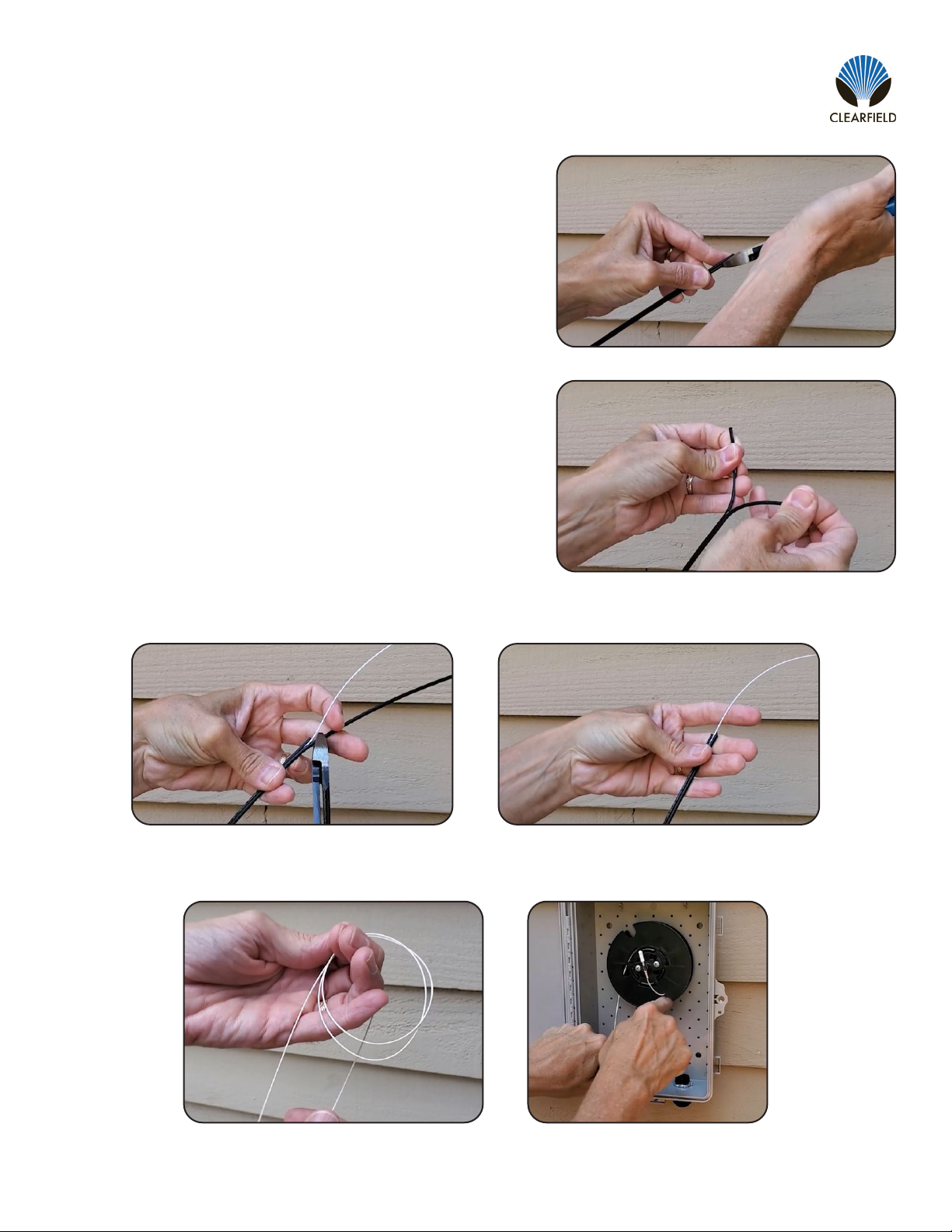 CLEARFIELD