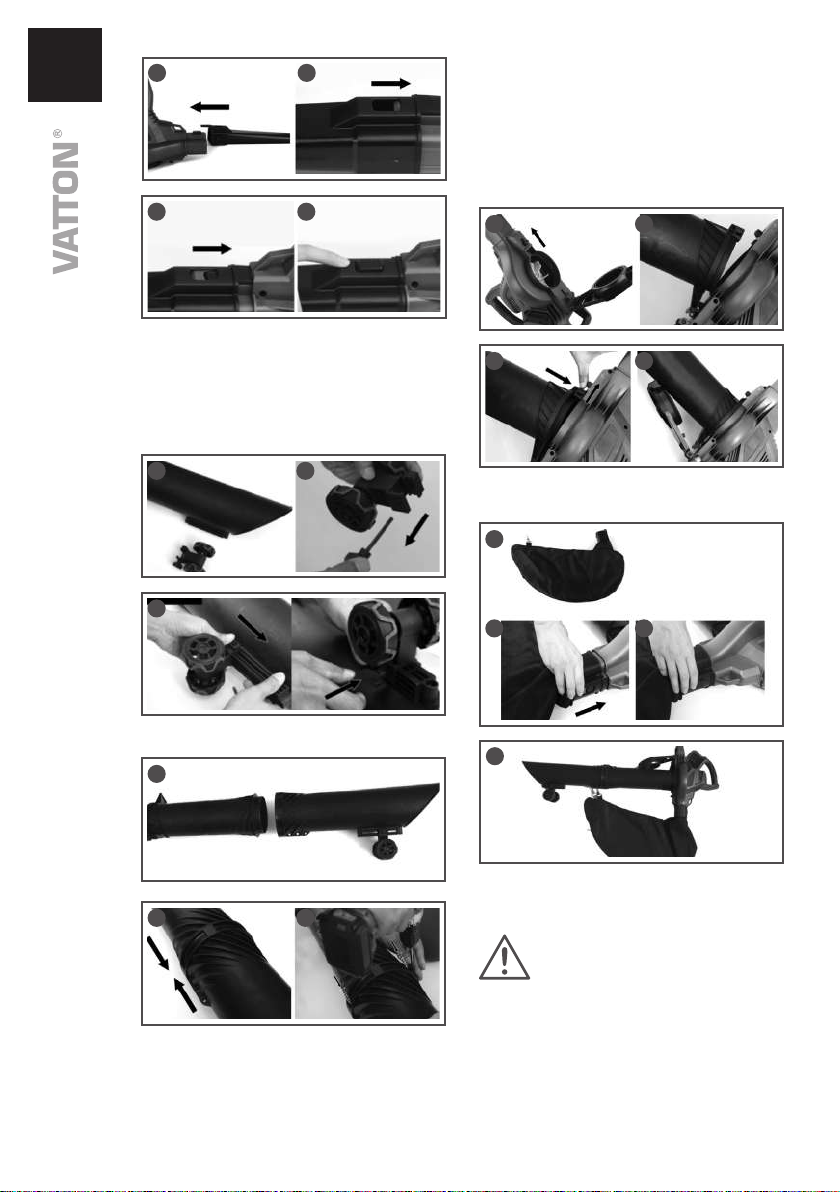 VATTON®