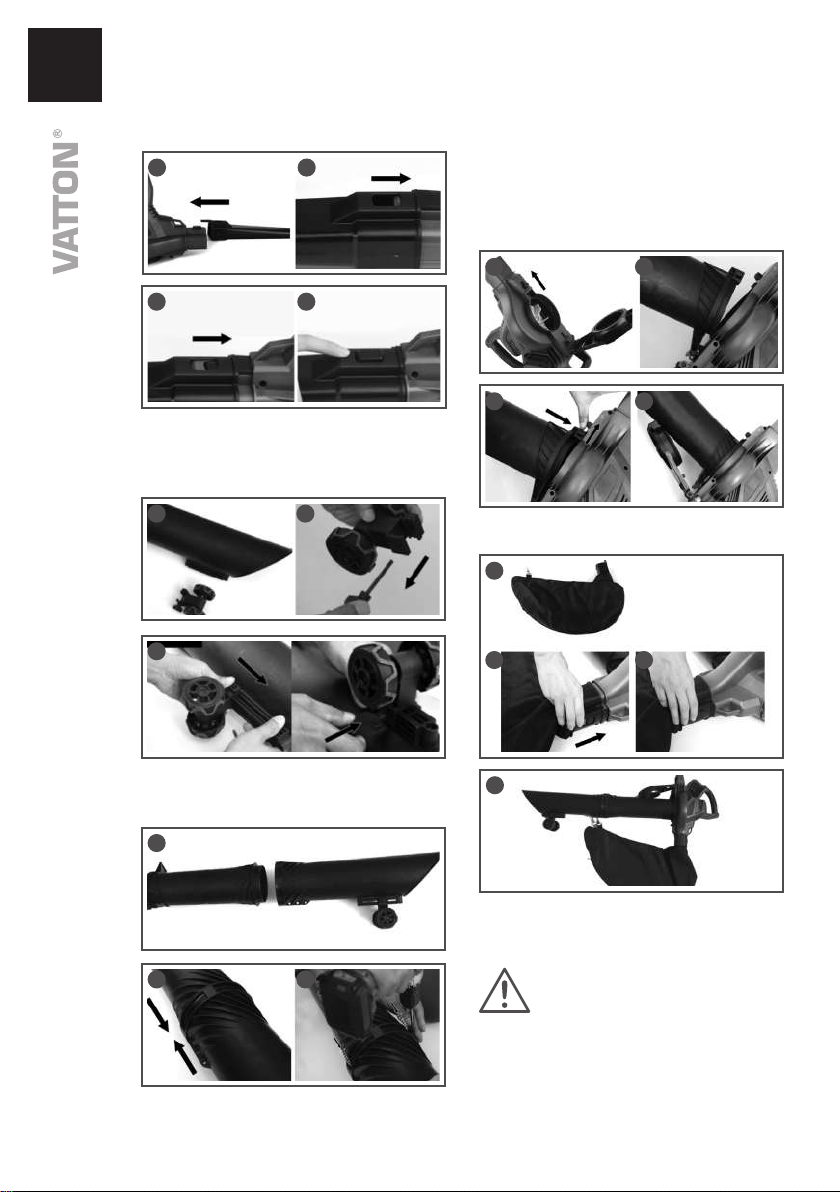 VATTON®