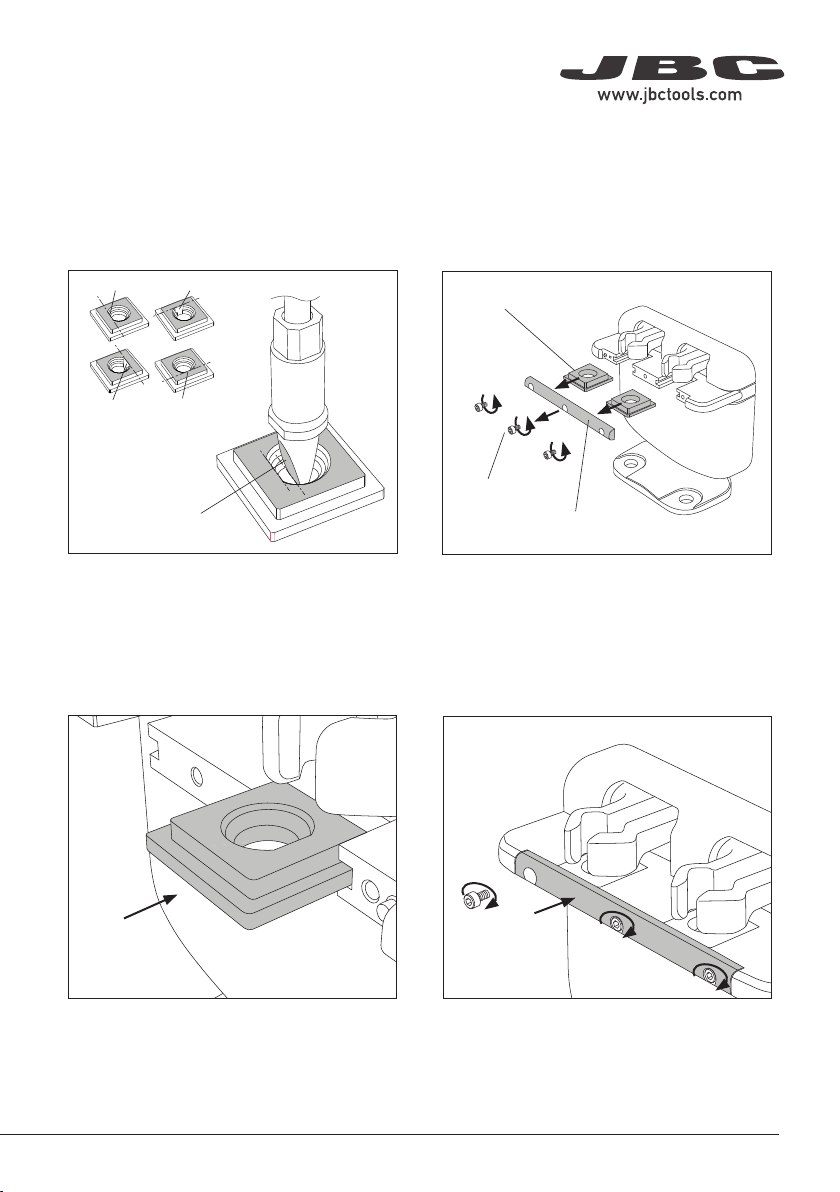 JBC
www.jbctools.com