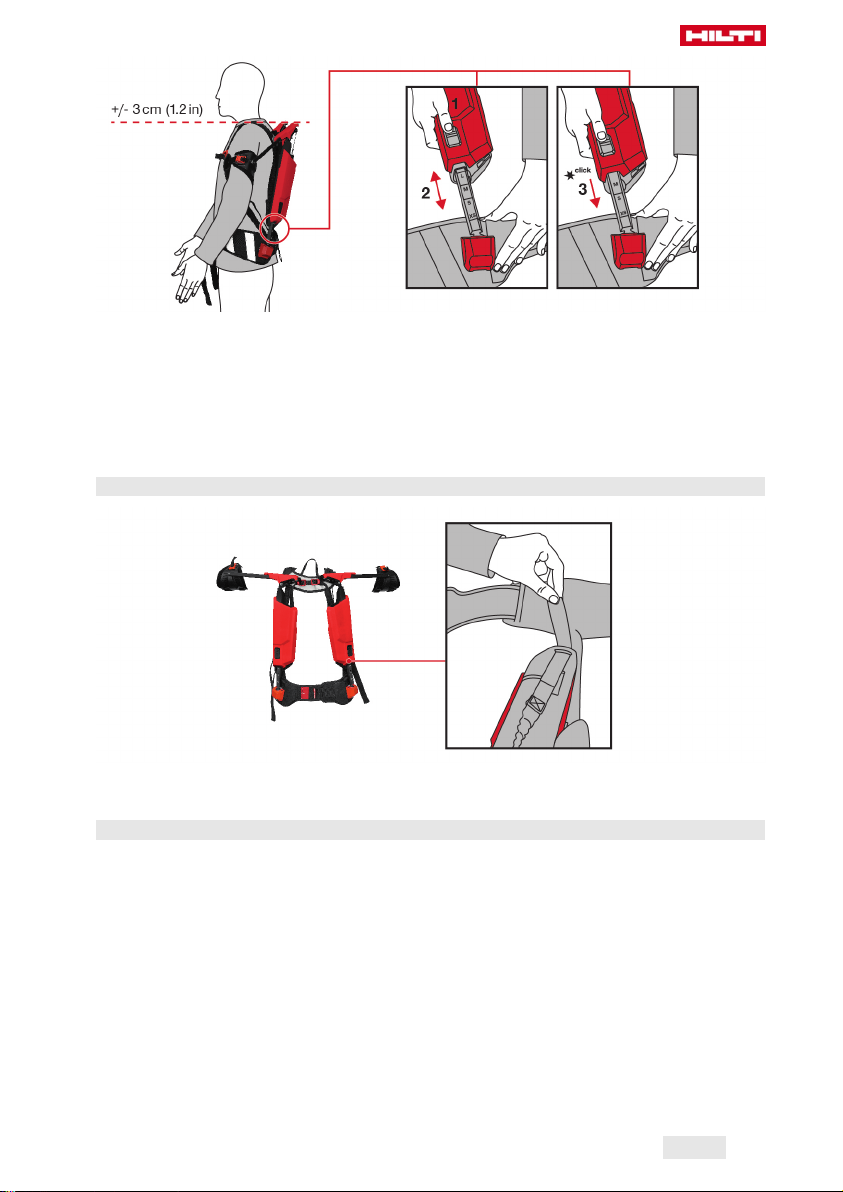 HILTI

+/- 3 cm (1.2 in)

1

2

click

3