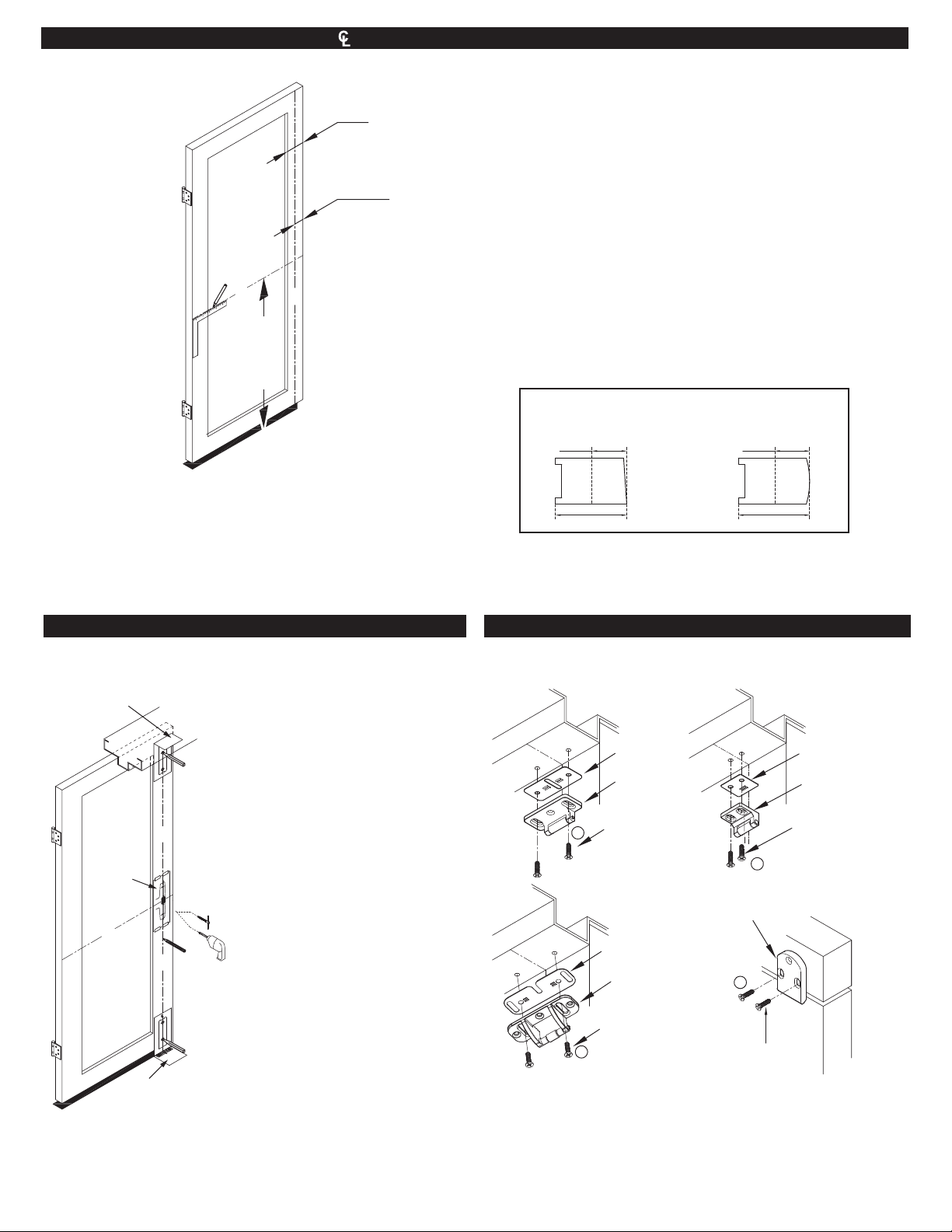 ℄