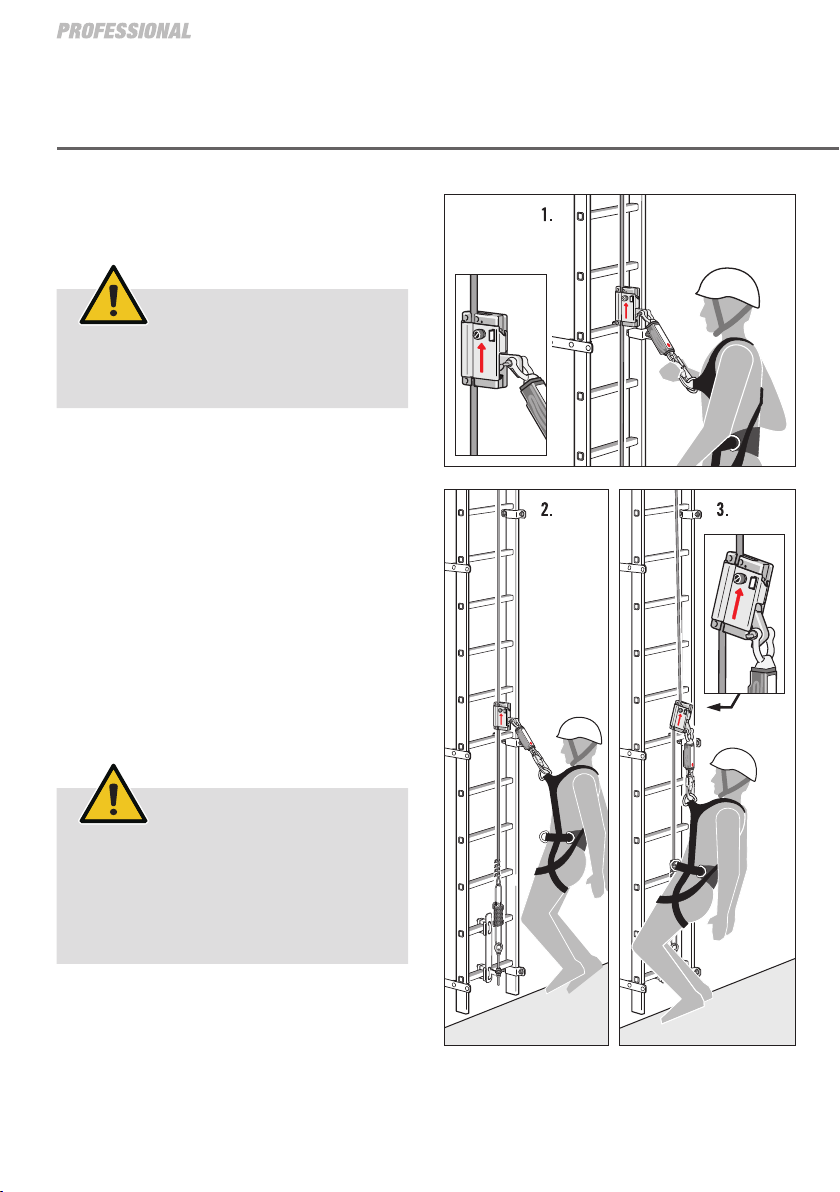 PROFESSIONAL

1.

2.

3.