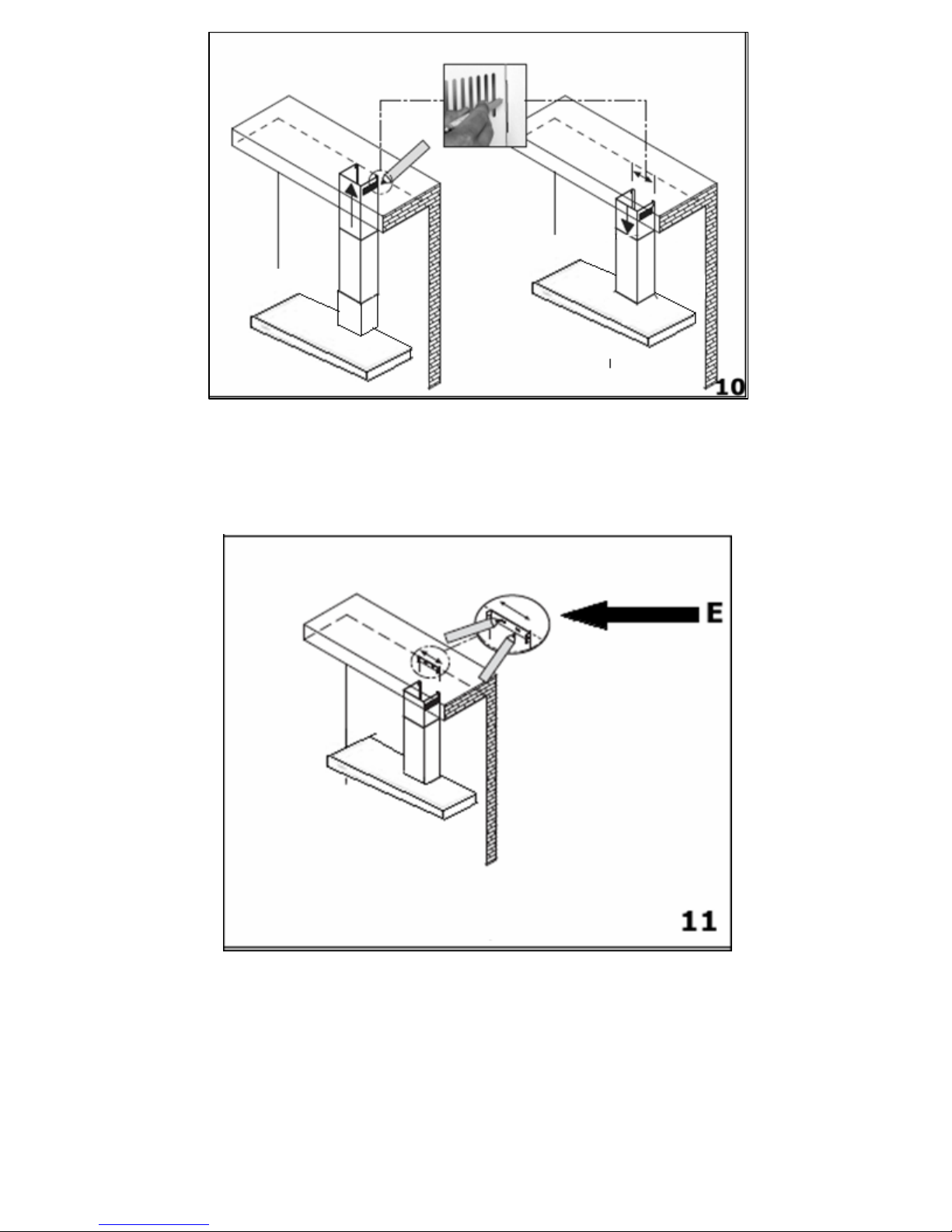 10

E

11