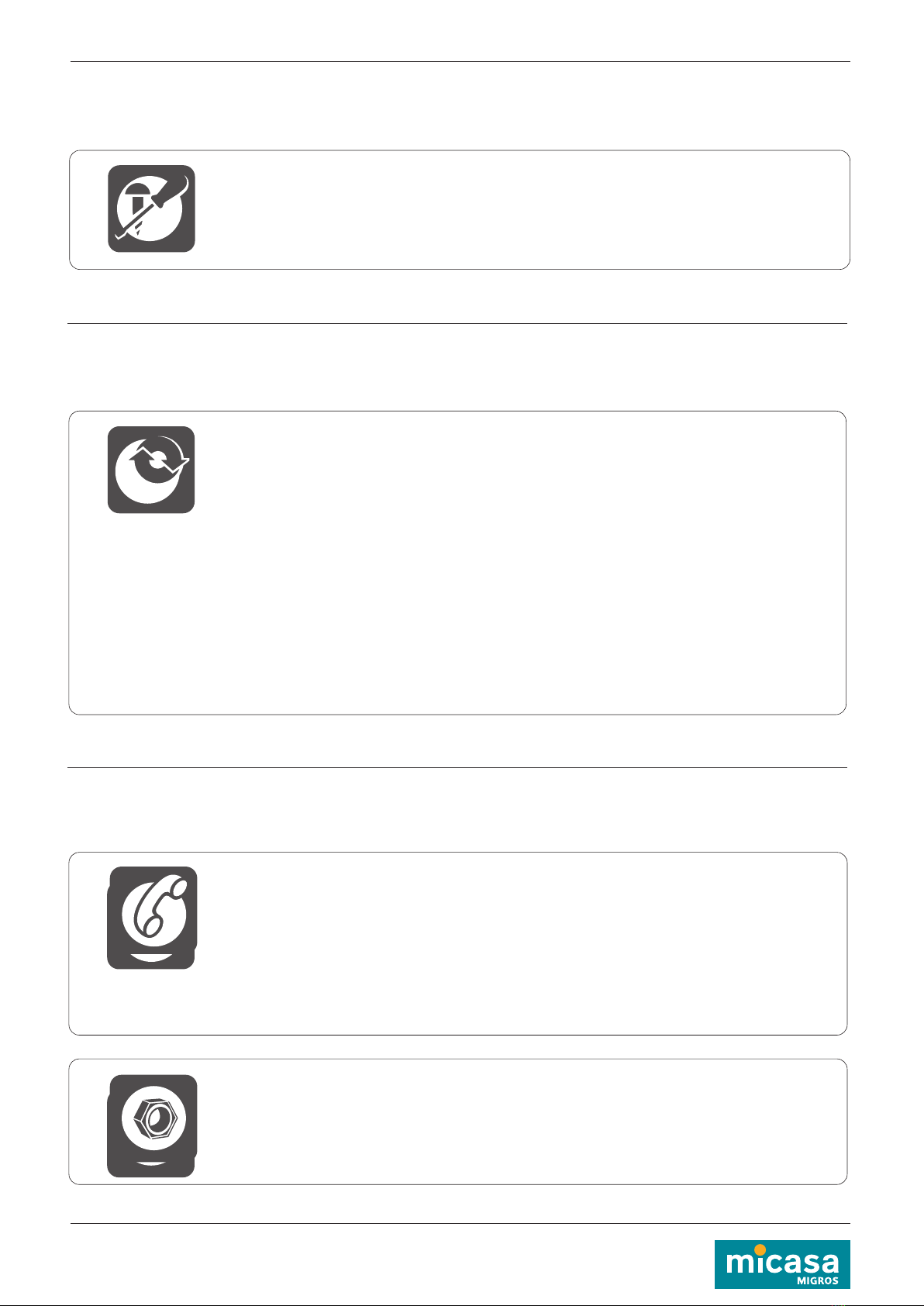 micasa
MIGROS