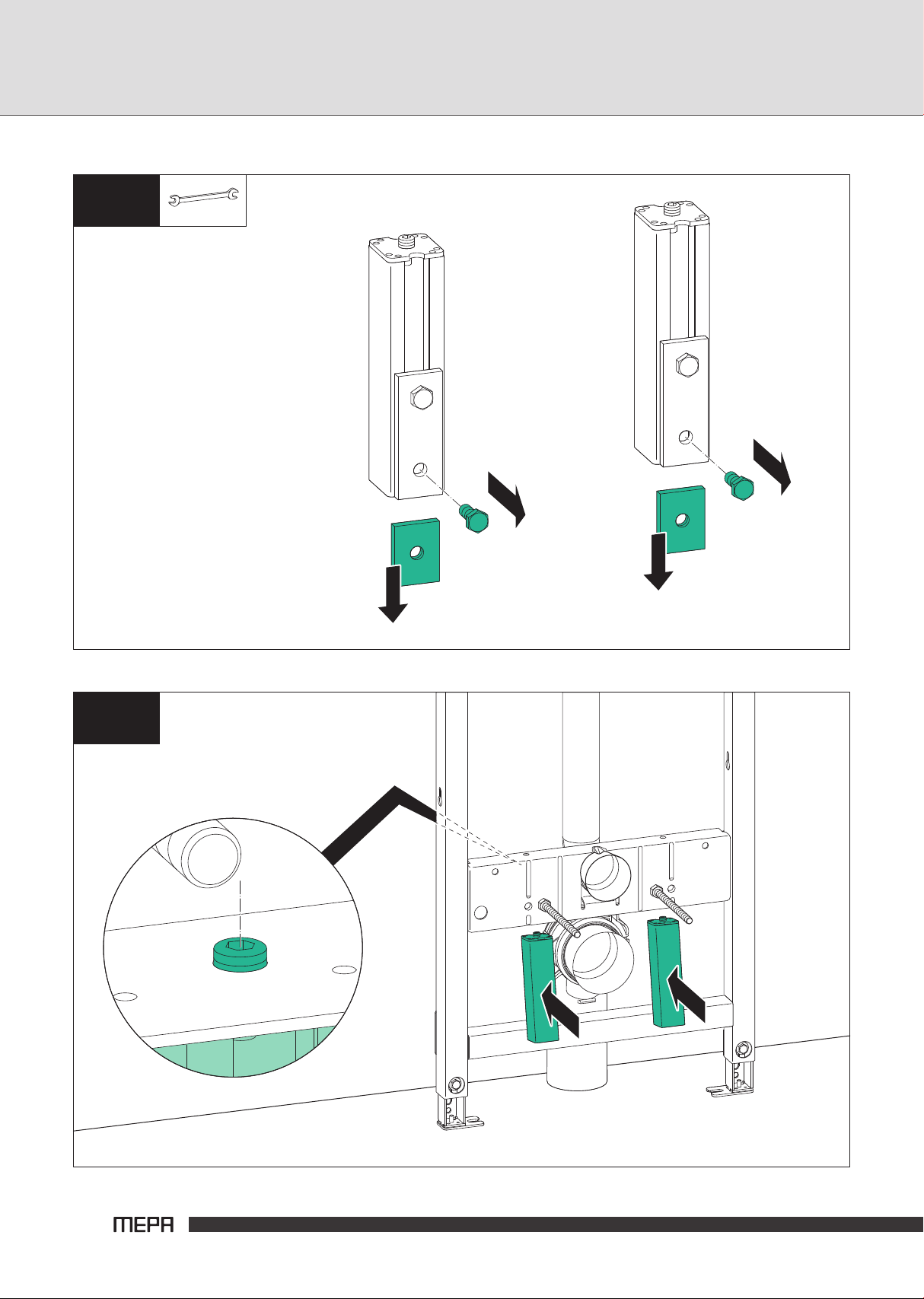 MEPA