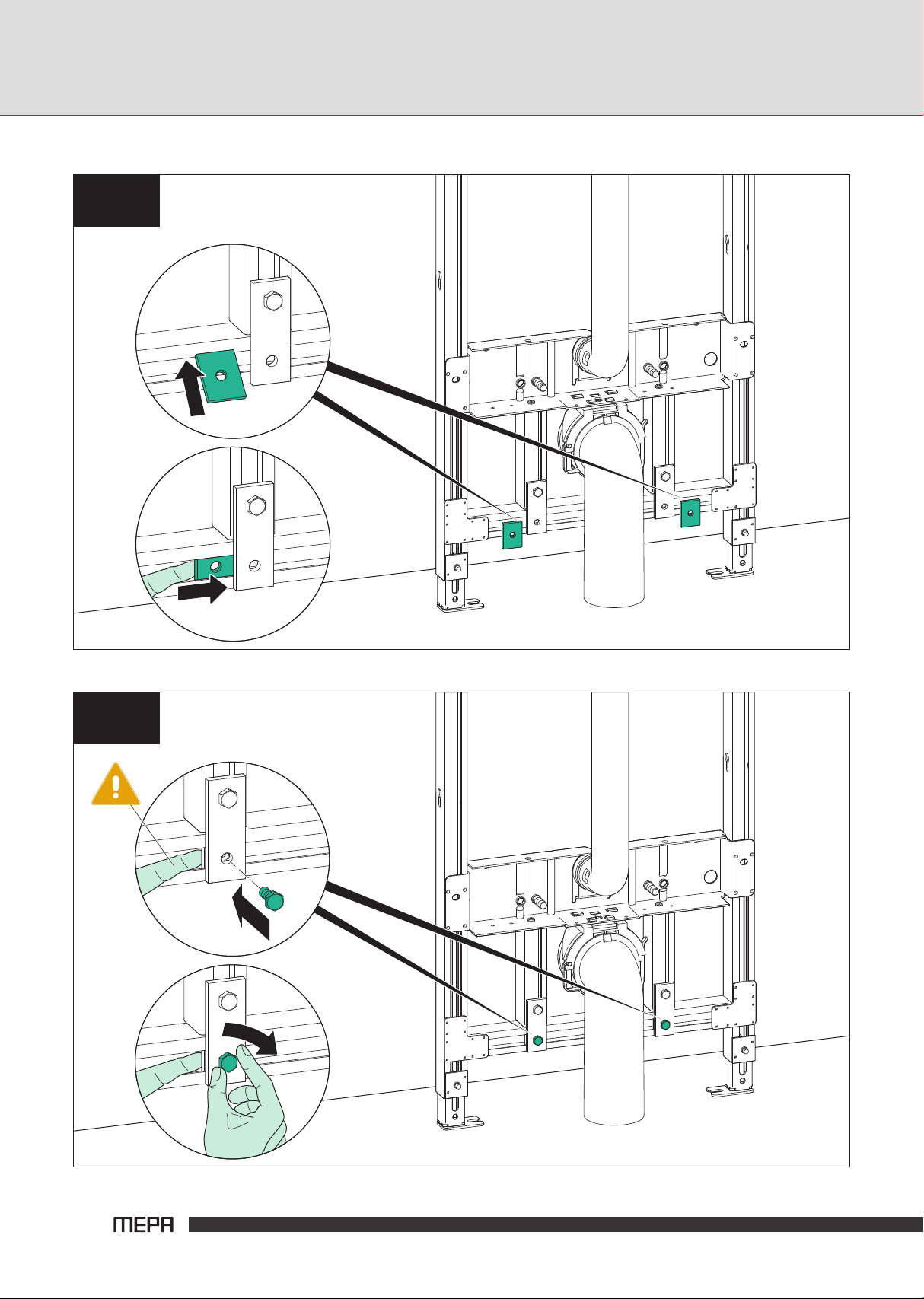 MEPA