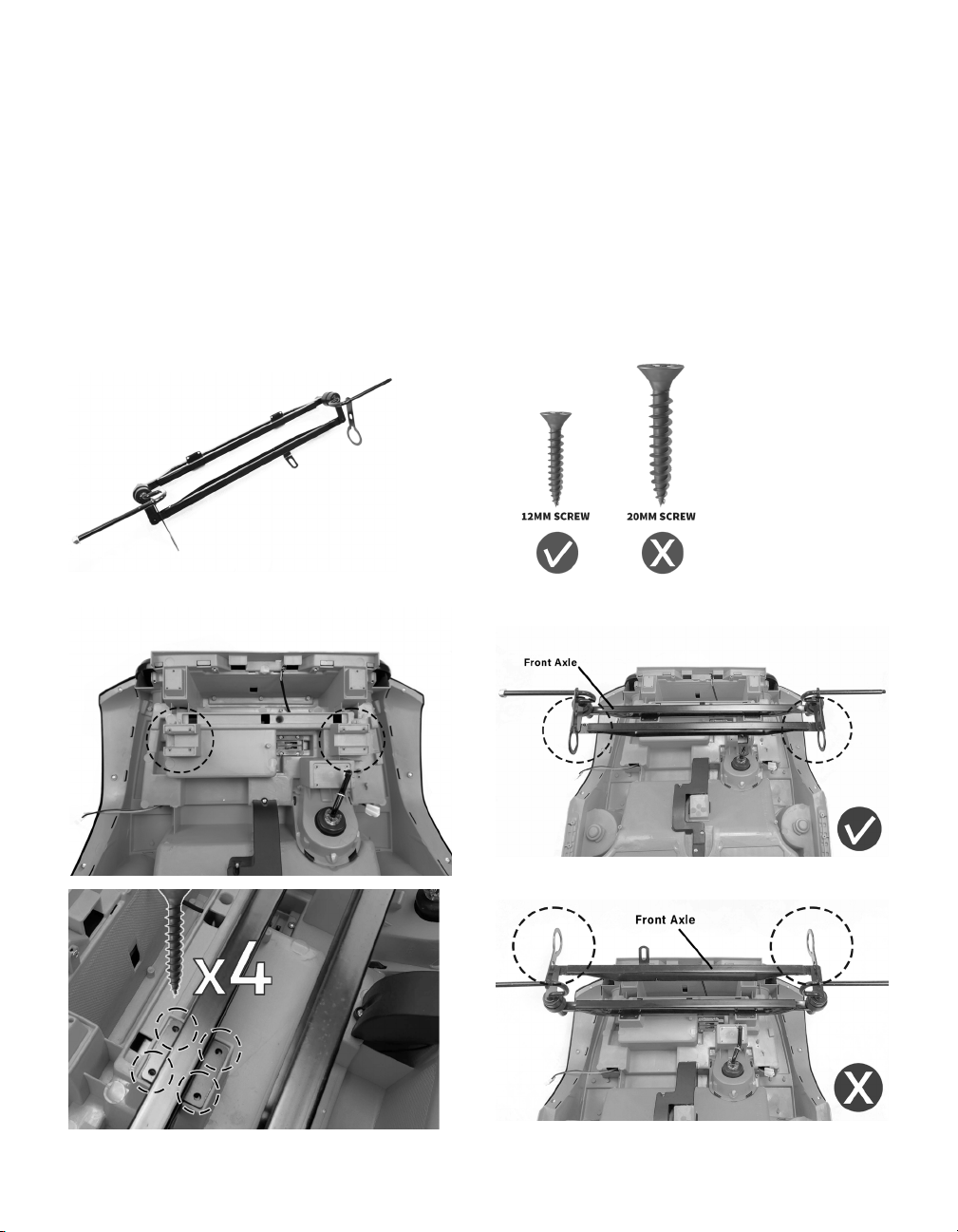 12MM SCREW

20MM SCREW

Front Axle

x4

Front Axle