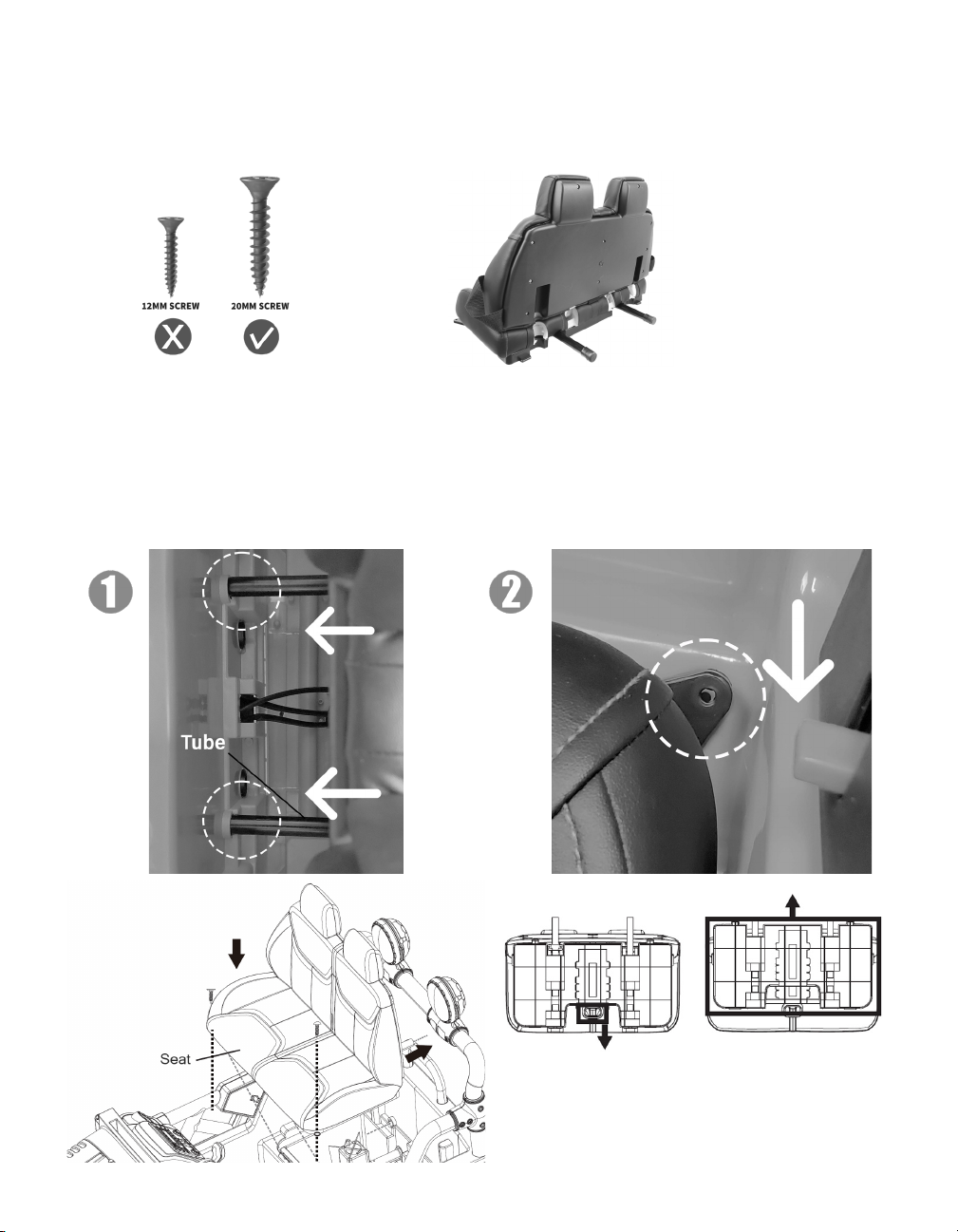 12MM SCREW
20MM SCREW

1
Tube

2

Seat