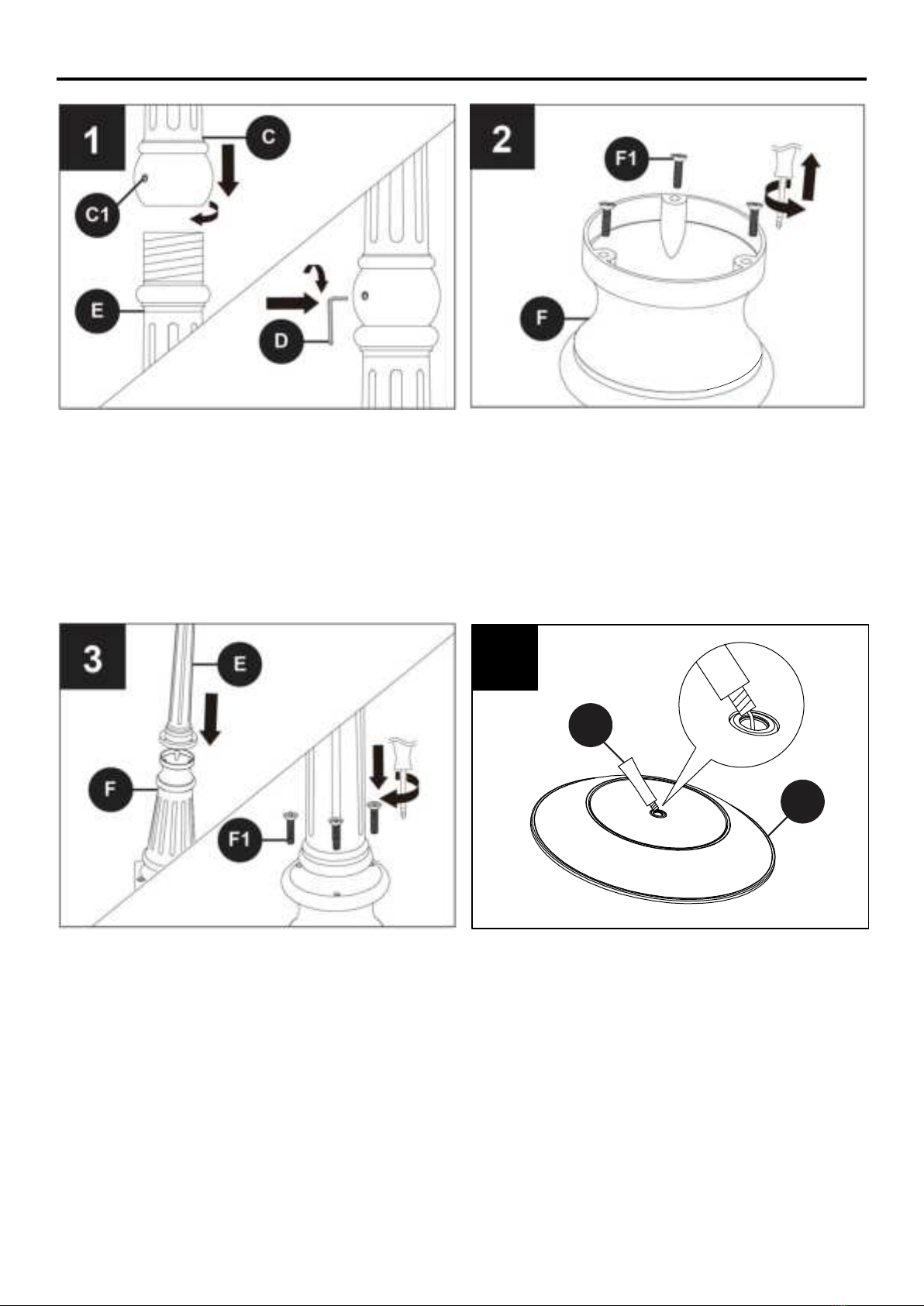 1

C

C1

E

D

2

F1

F

3

E

F

F1