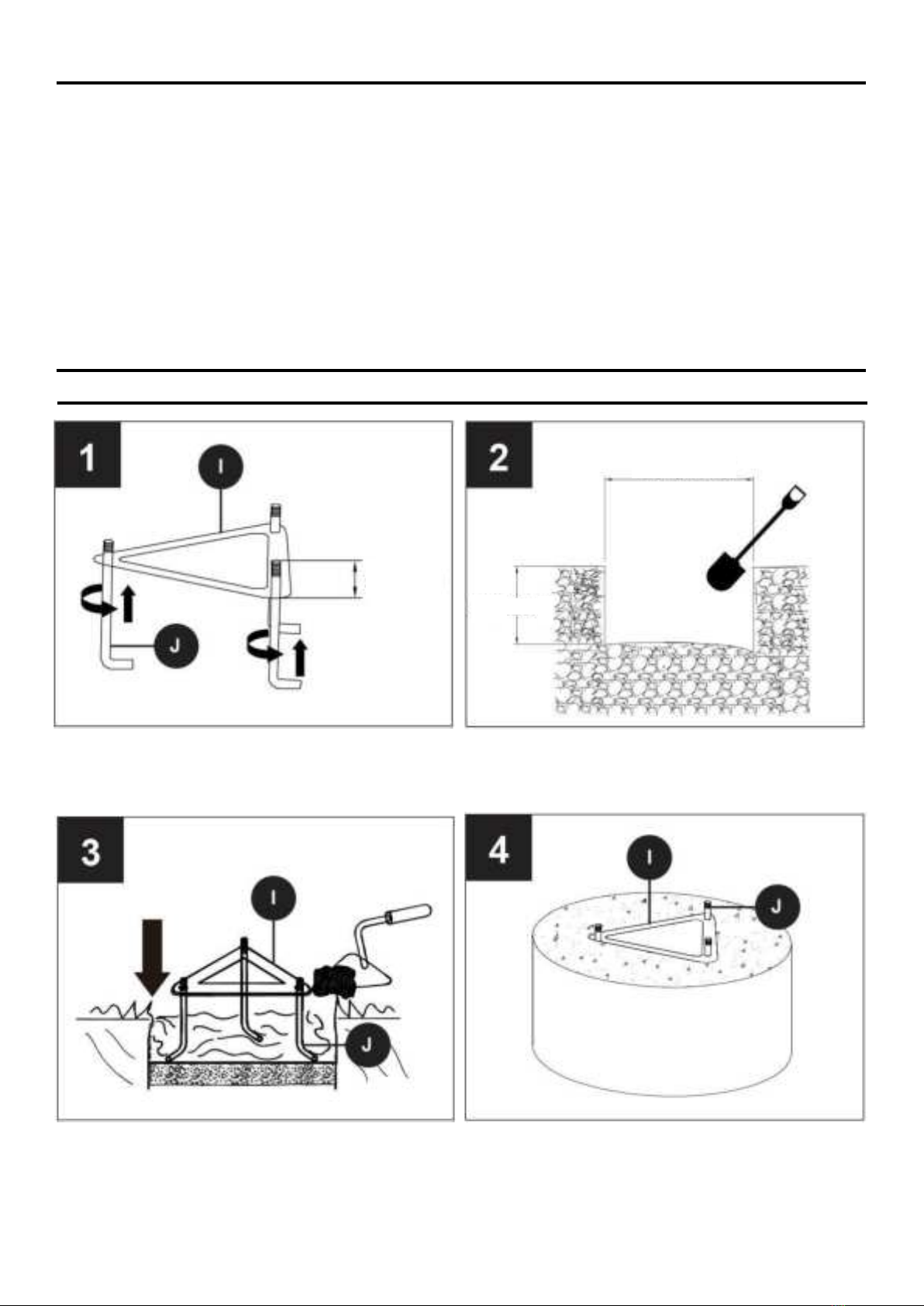 1

I

J

2

3

I

J

4

I

J