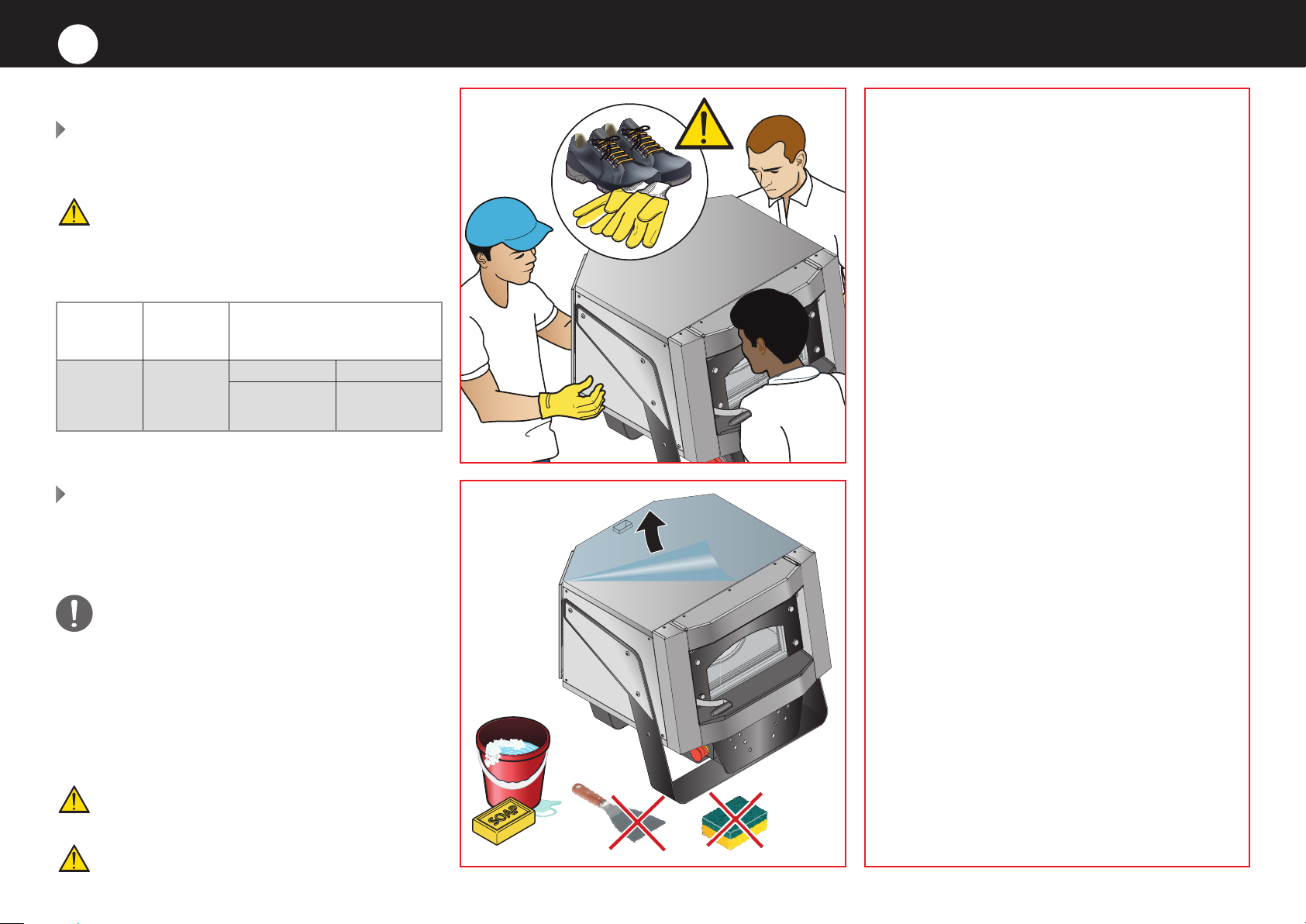 SOAP