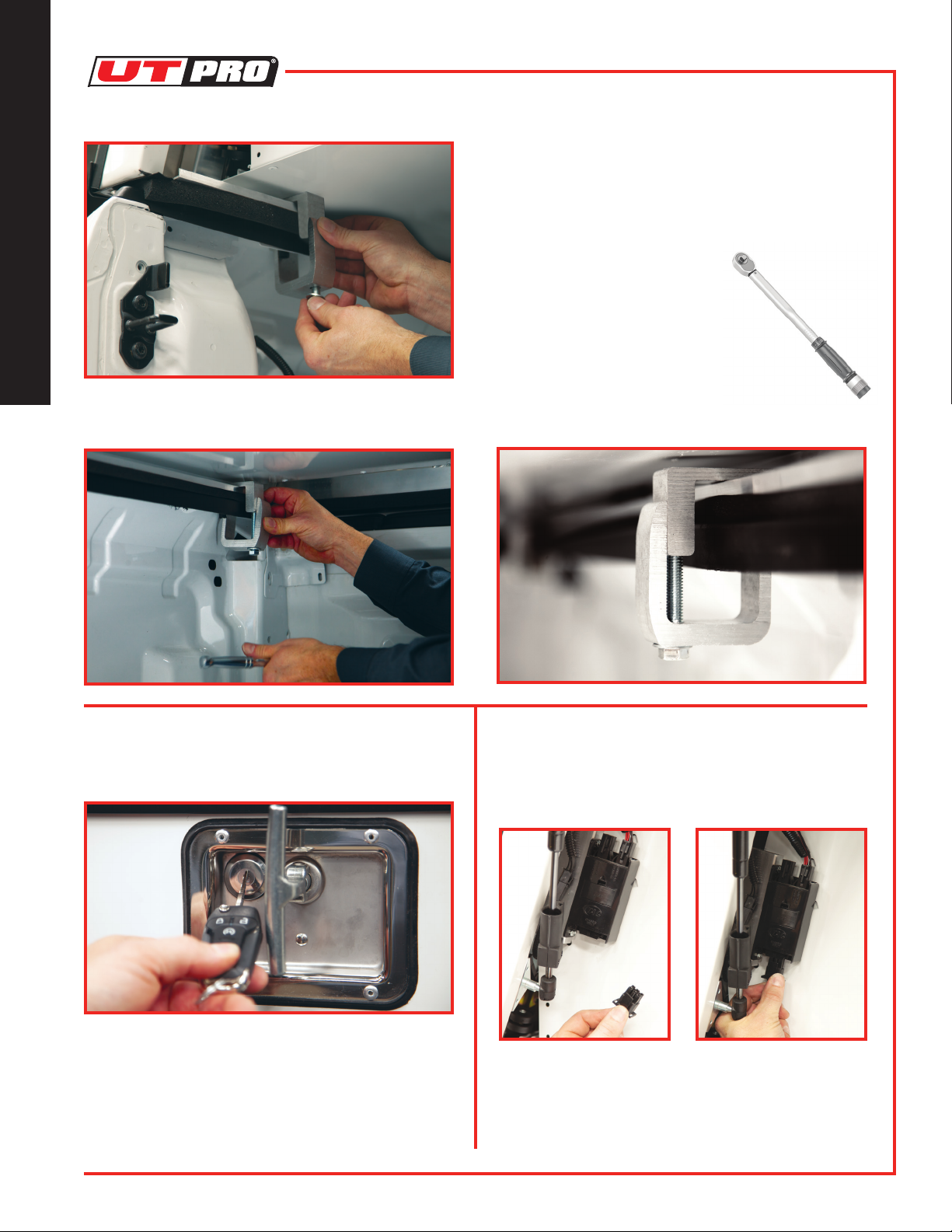 UT PRO®