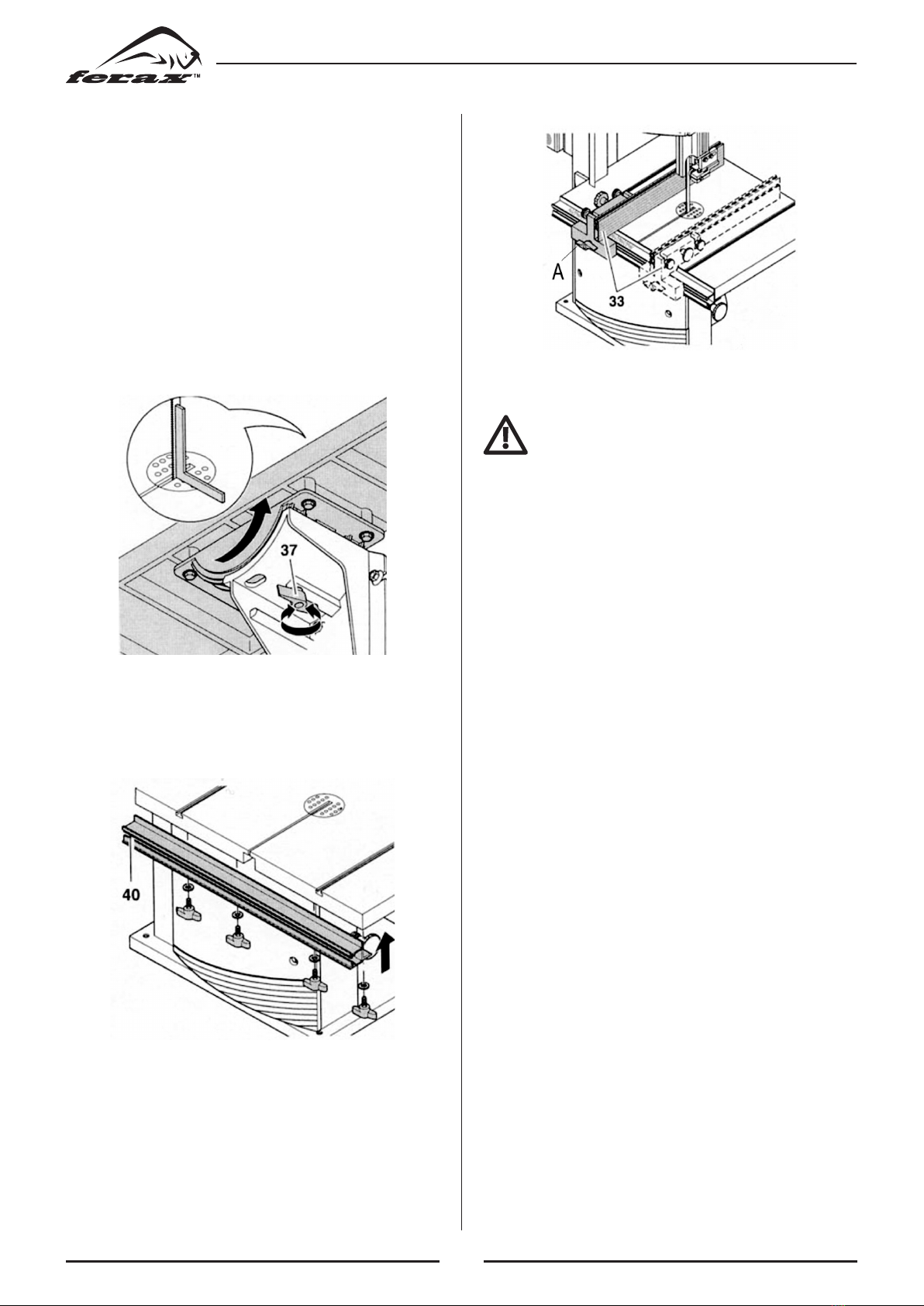 ferax™

37

40

A

33