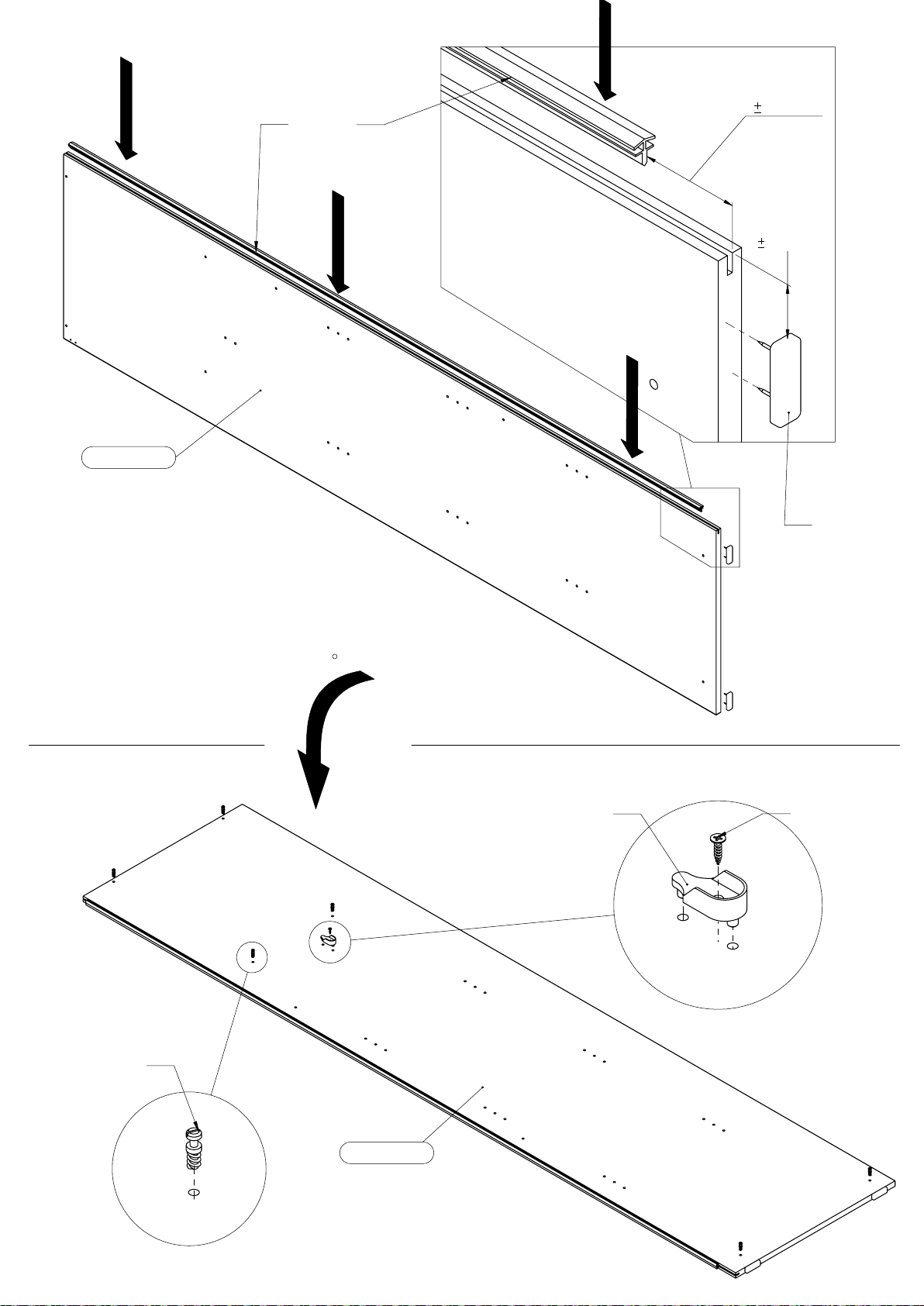 ±

±