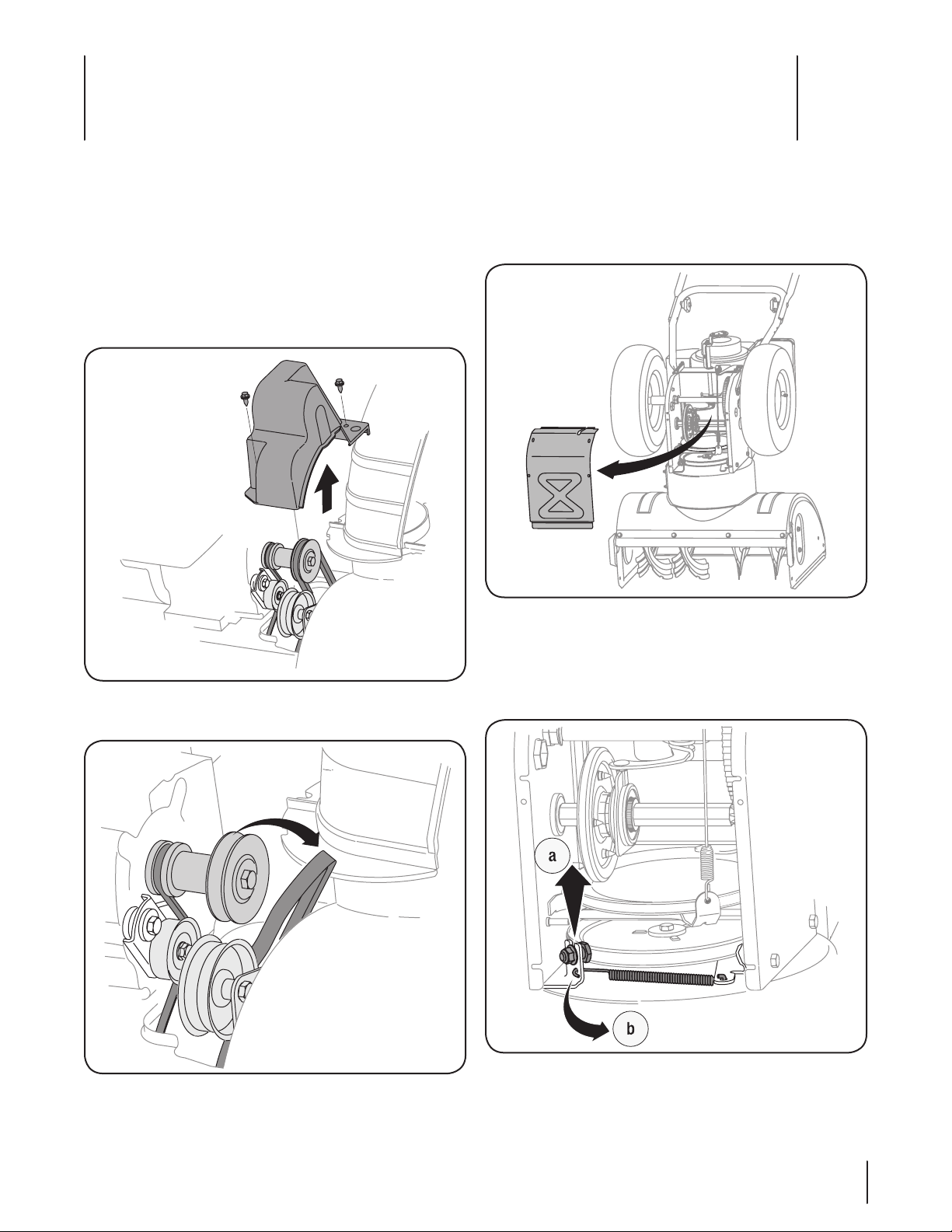 a

b