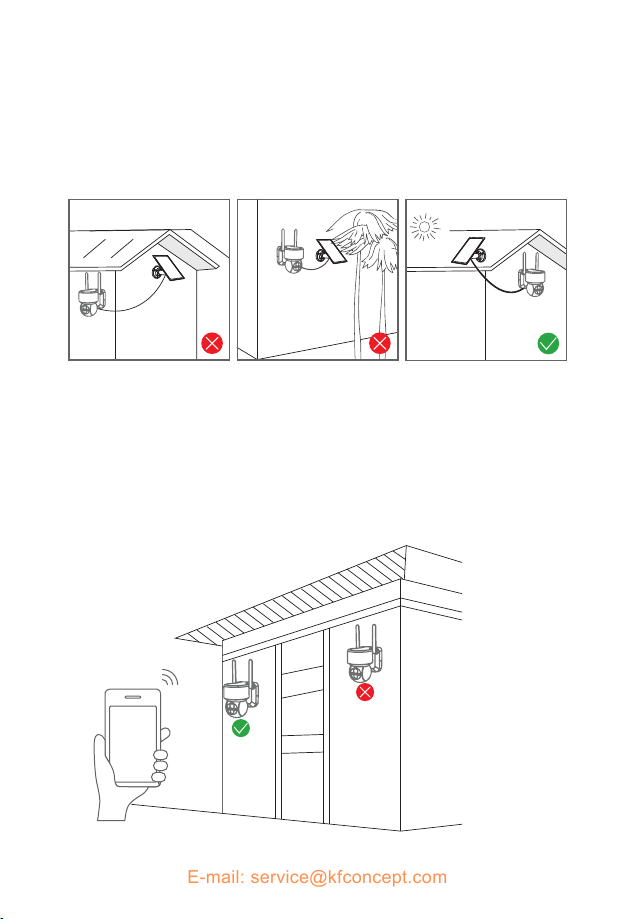 E-mail: service@kfconcept.com