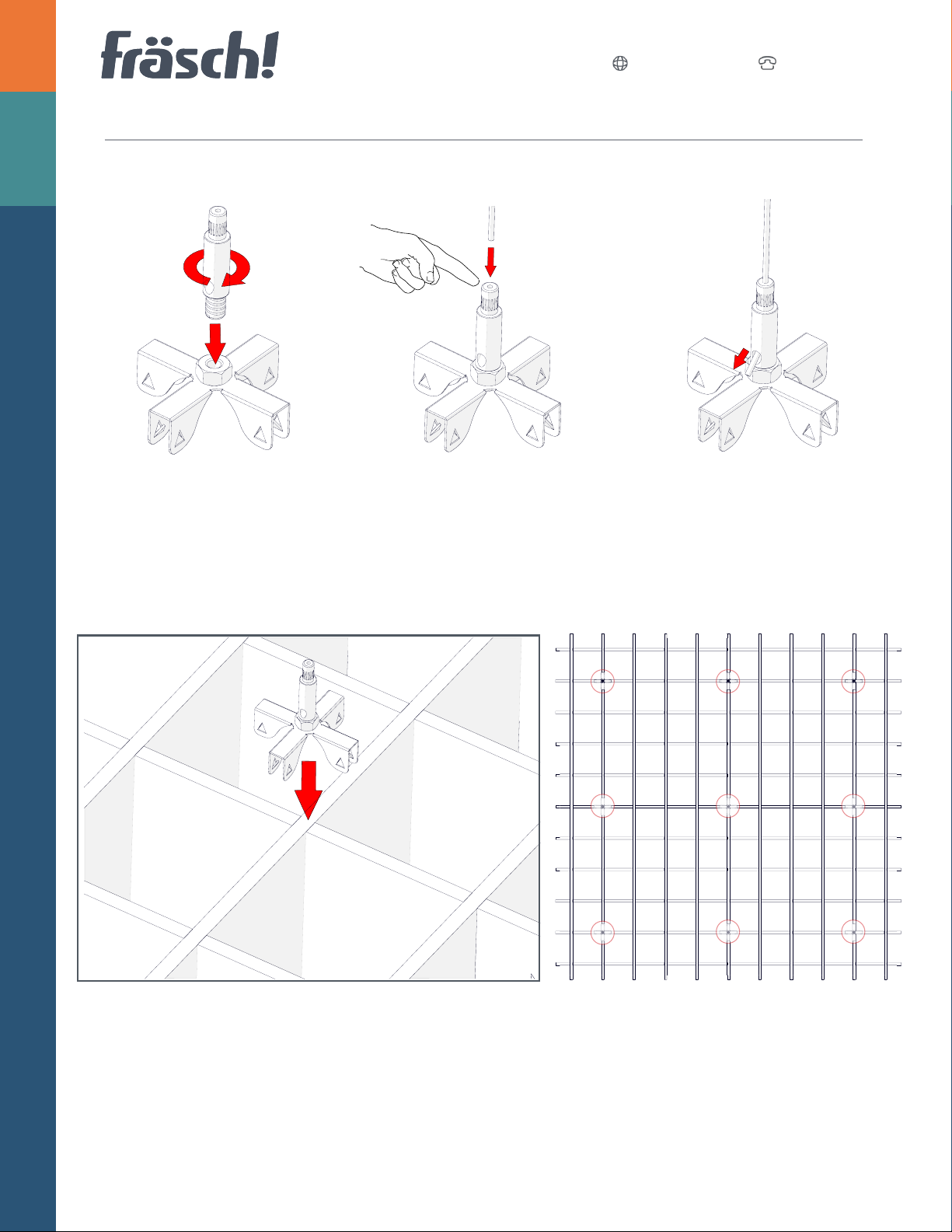 fräsch!