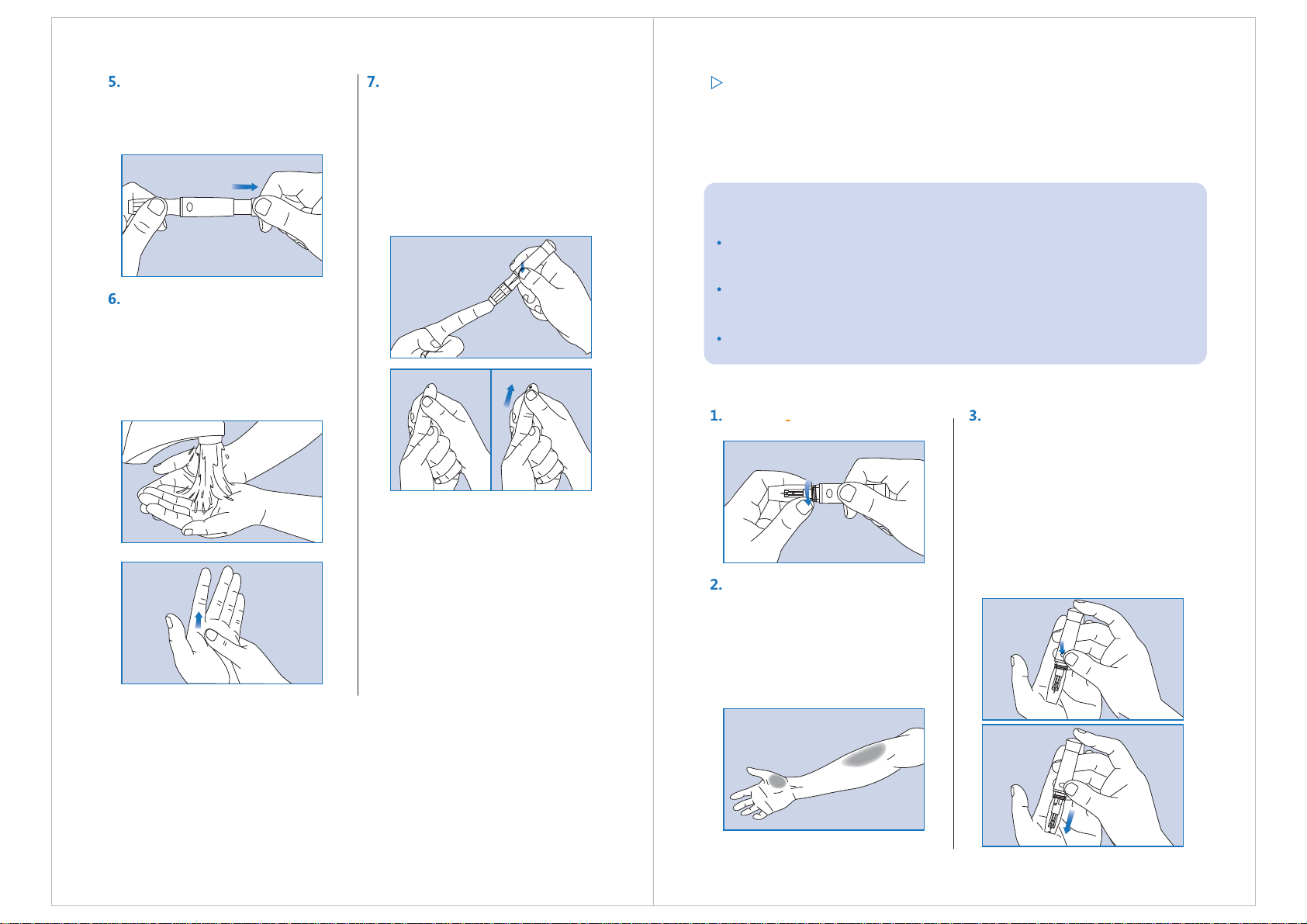 5.

6.

7.

1.

2.

3.