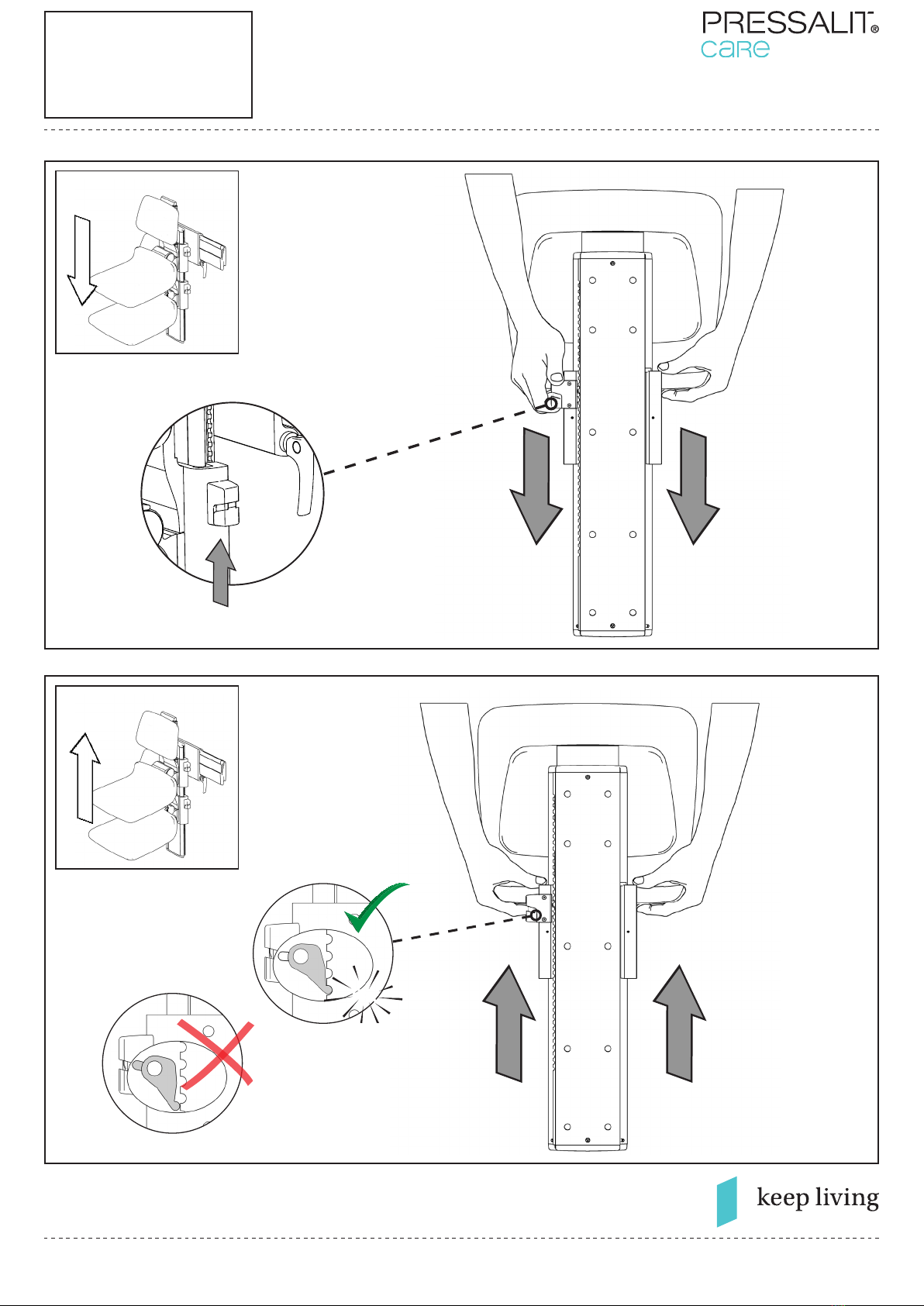 PRESSALIT®
care

keep living