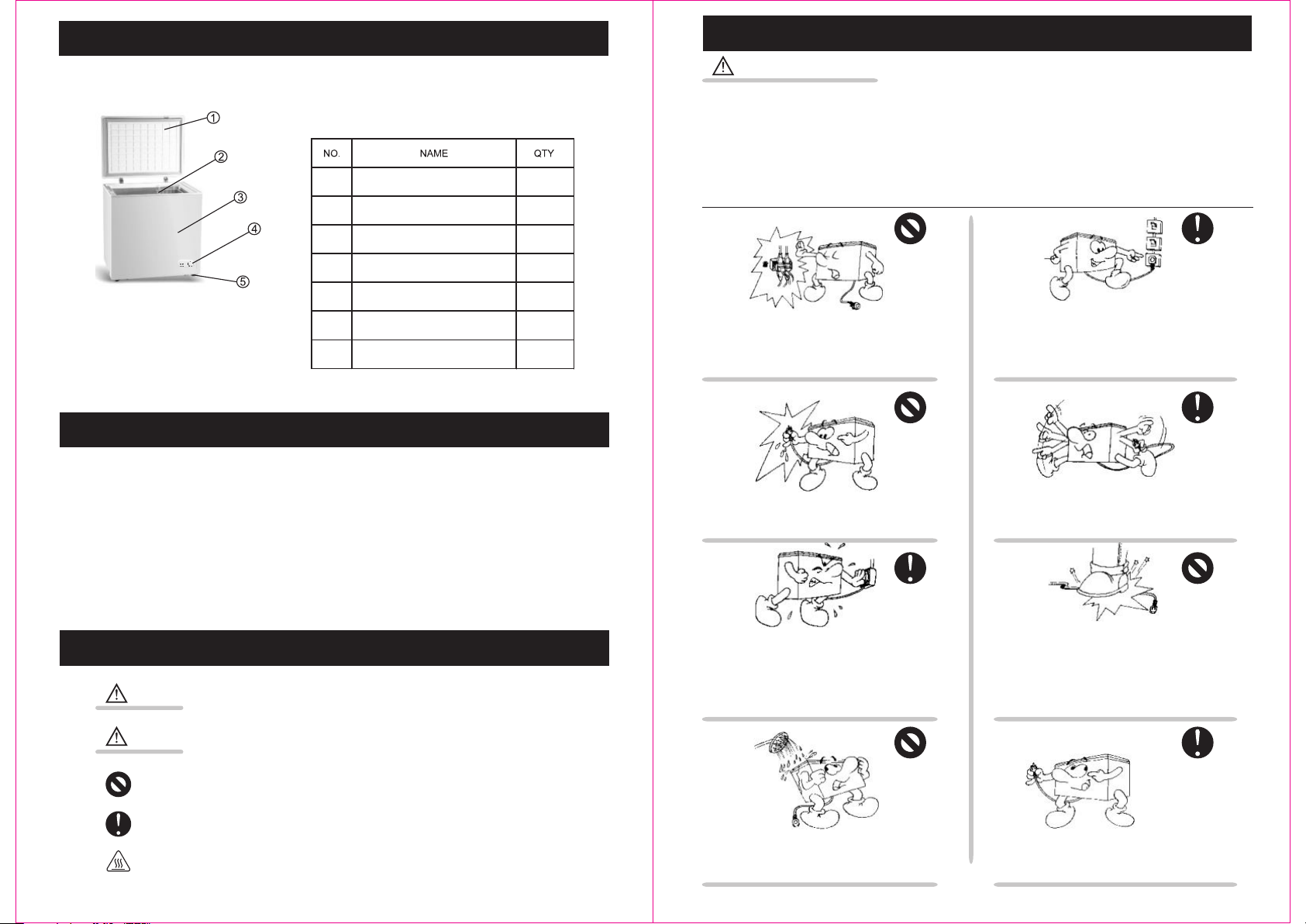 ①
②
③
④
⑤

| NO. | NAME | QTY |
|---|---|---|
| | | |
| | | |
| | | |
| | | |
| | | |
| | | |
| | | |