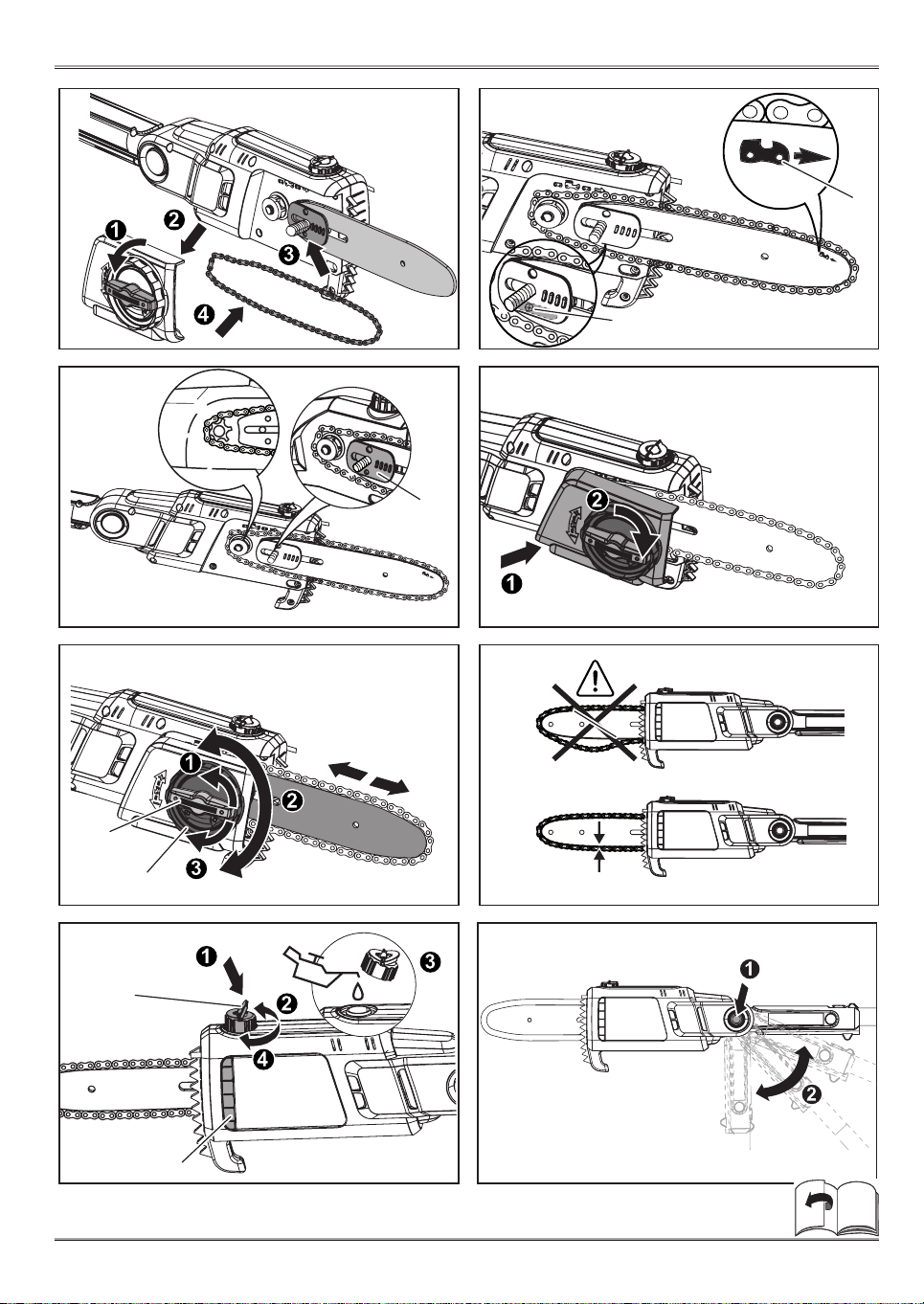 1
2
3
4

1
2

1
2
3

1
2
3
4

1
2