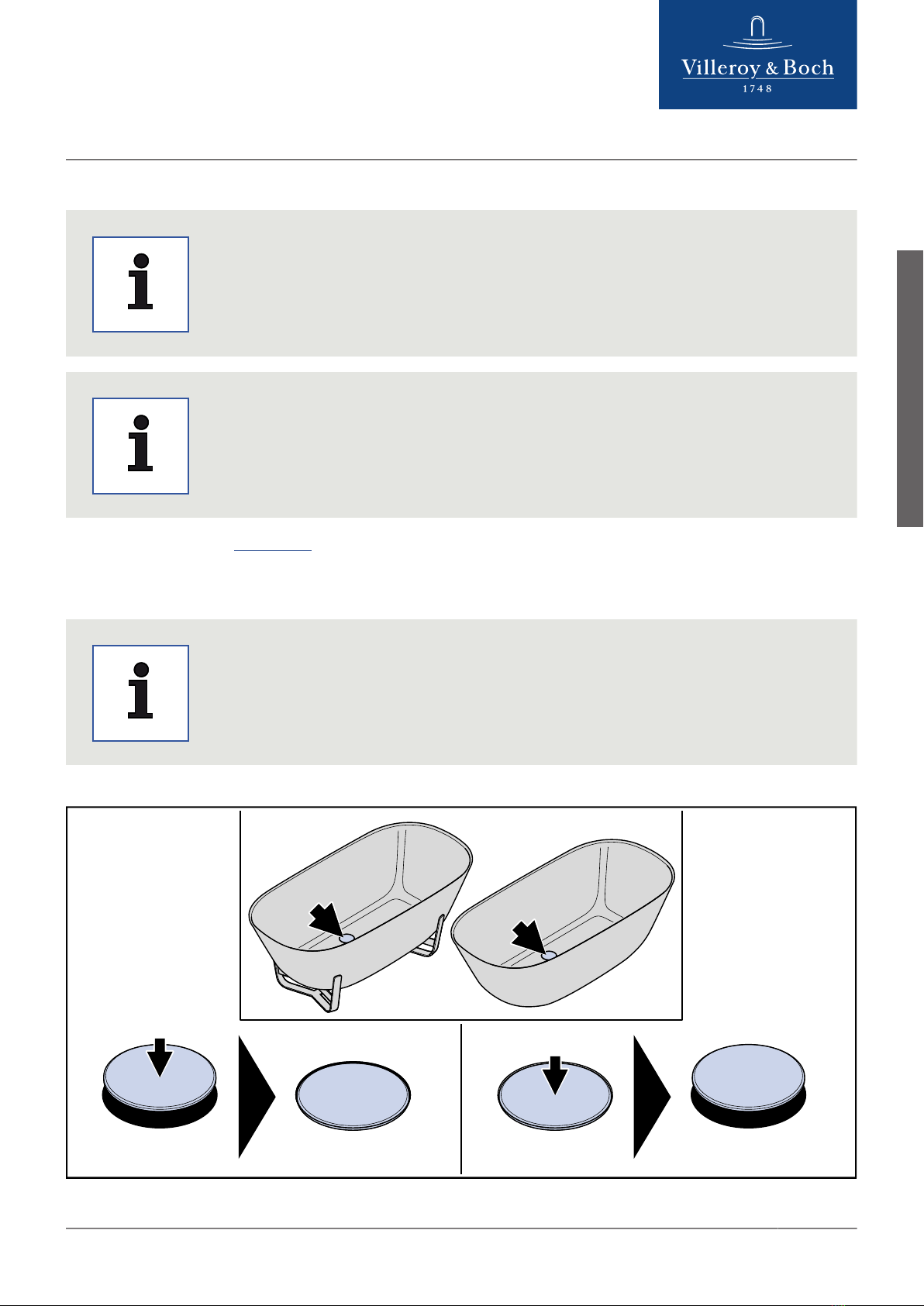 Villeroy & Boch
1748