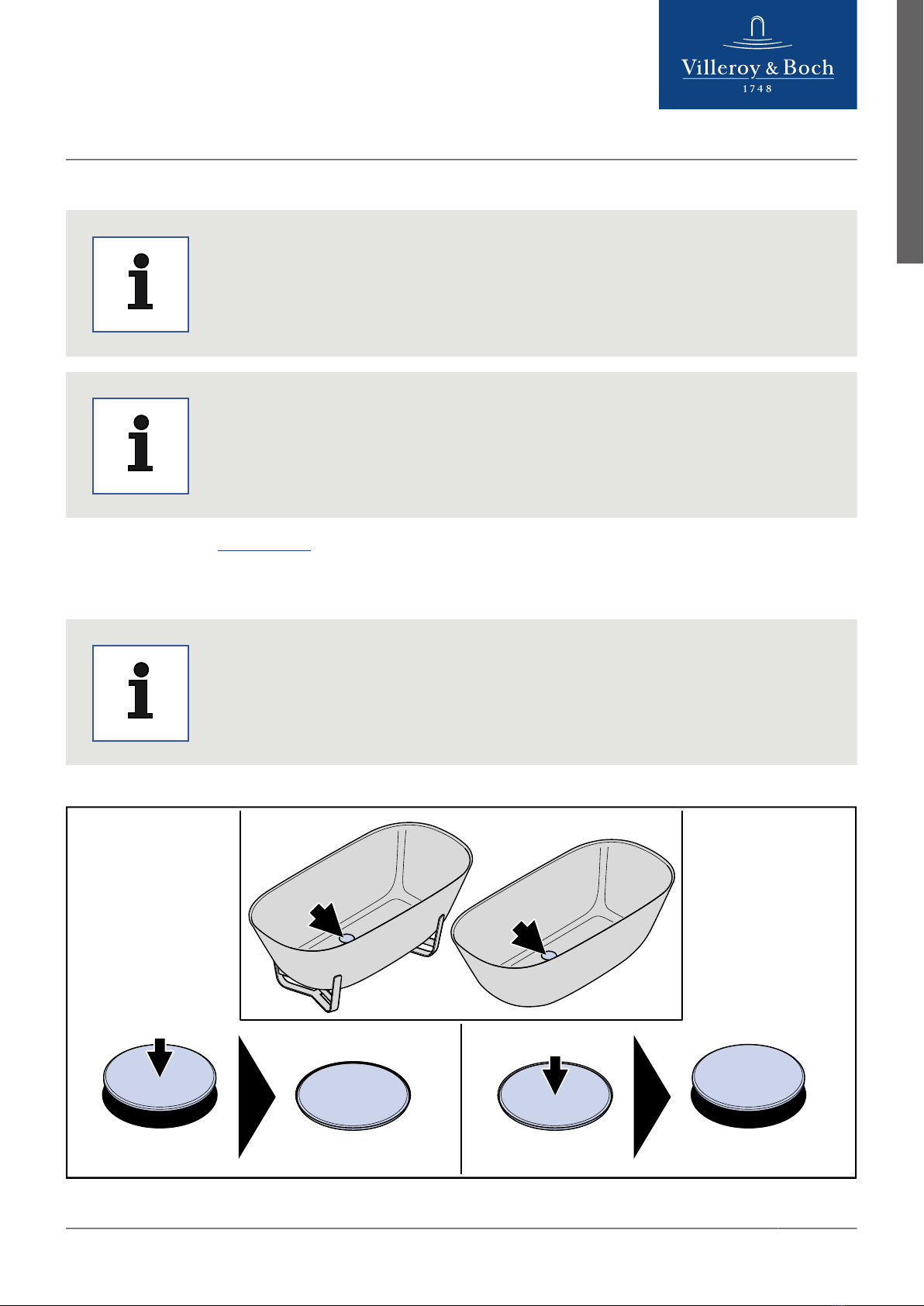 Villeroy & Boch
1748