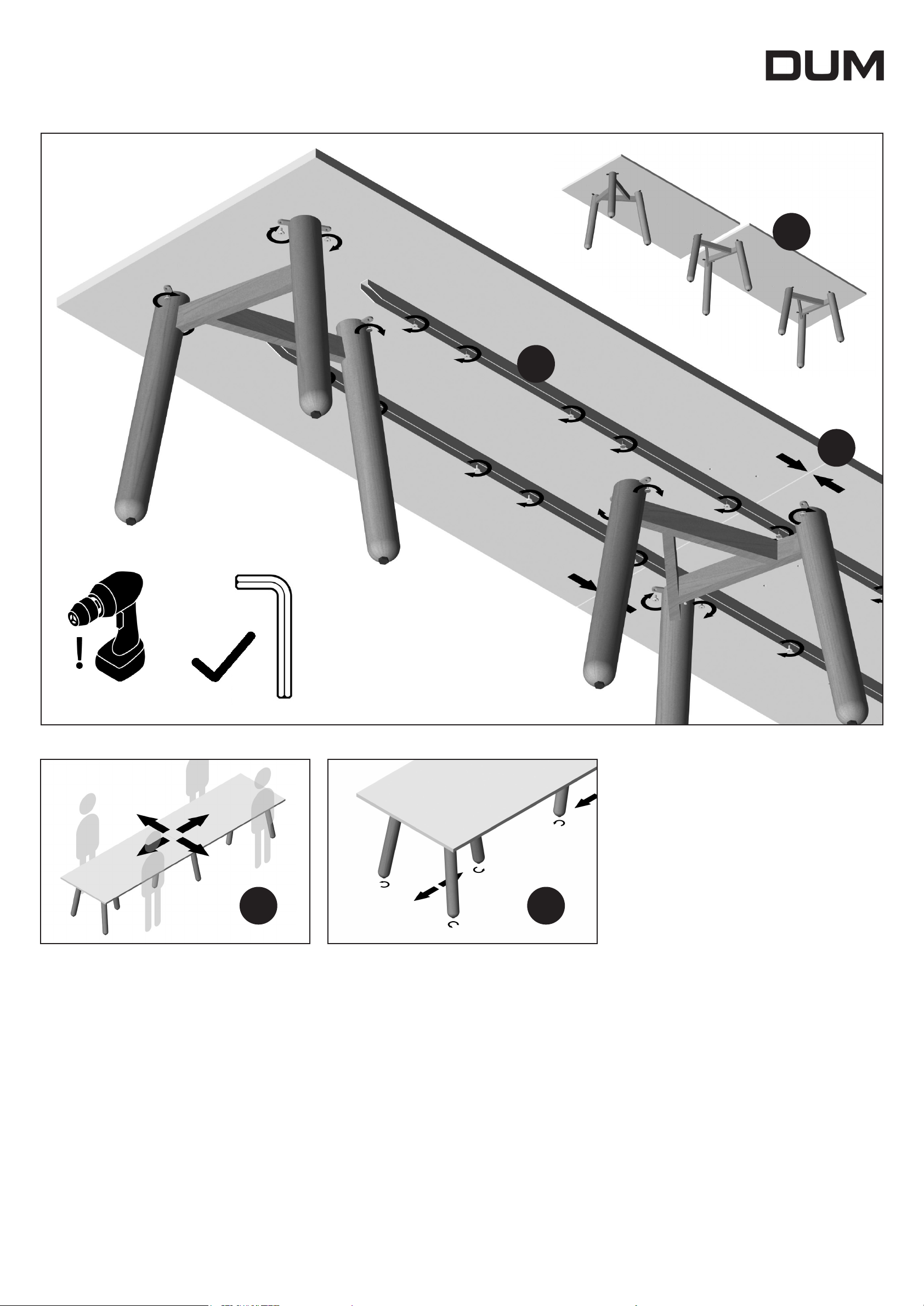 DUM

!