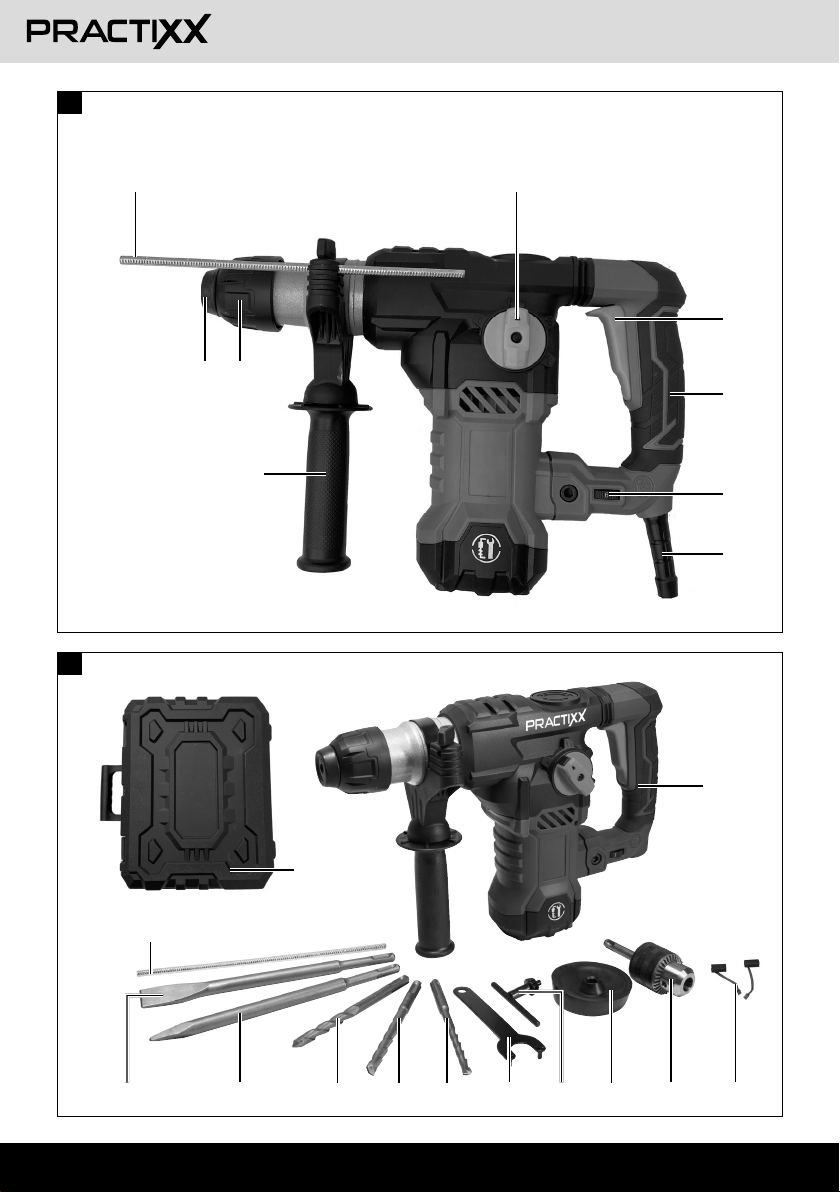 PRACTIXX

PRACTIXX