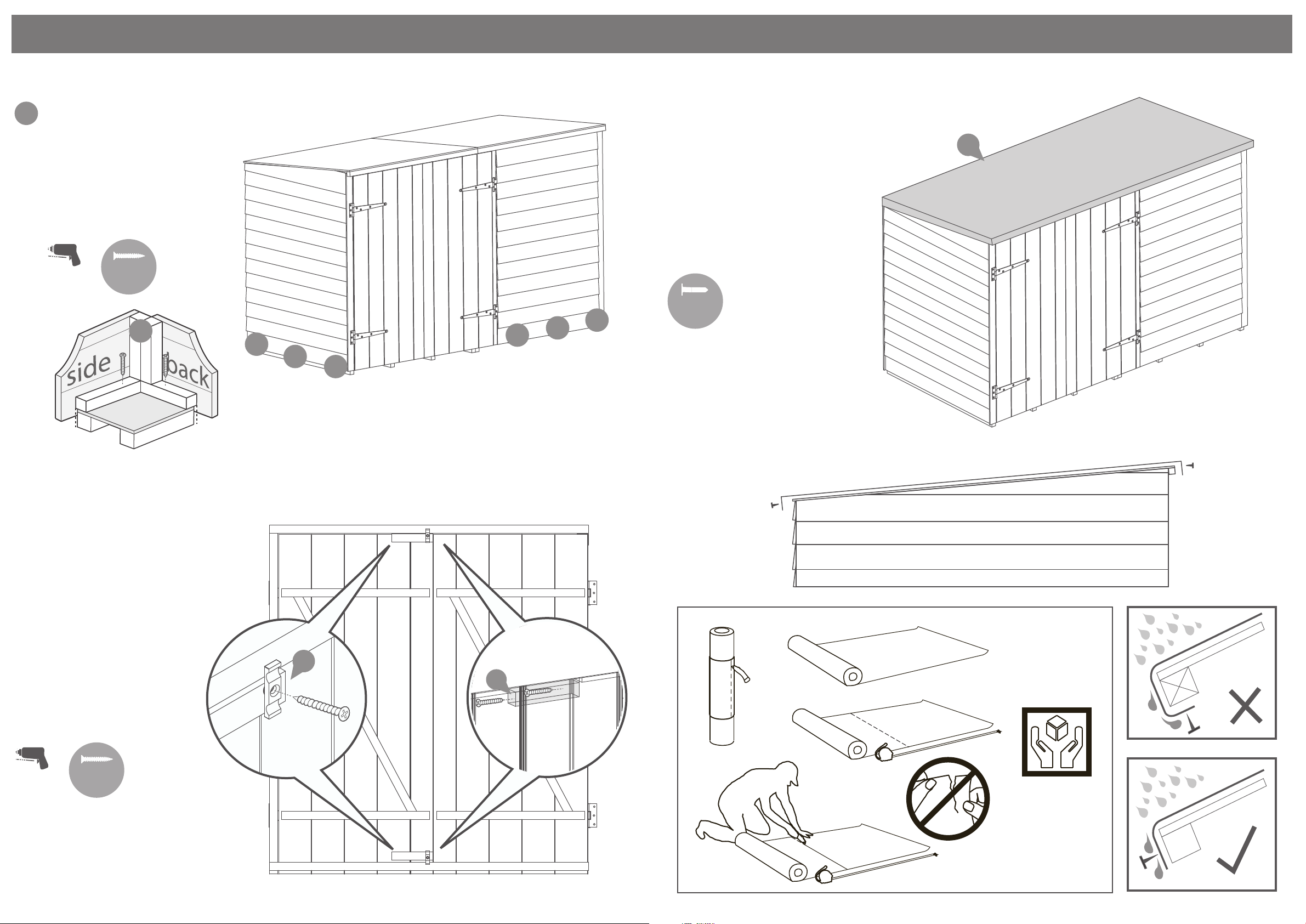 side
back