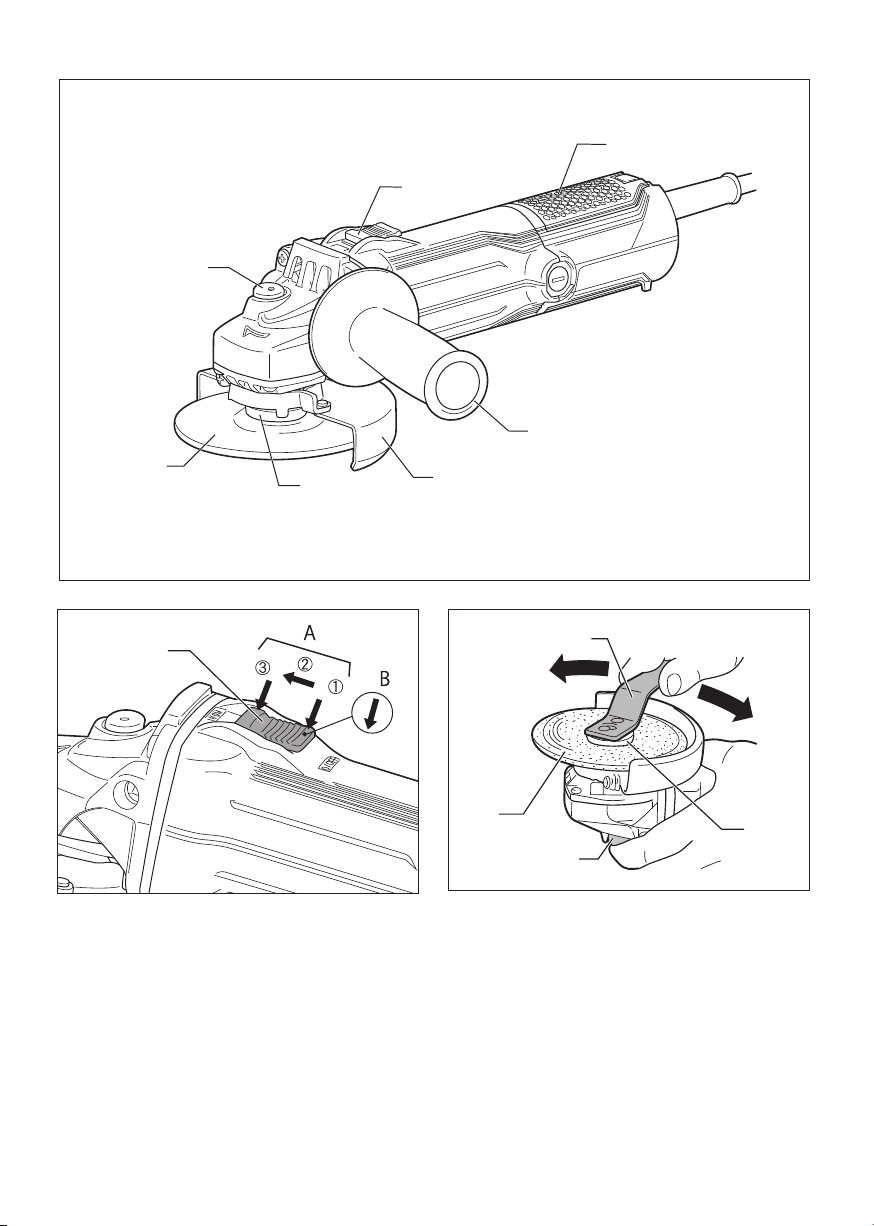 A

③ ② ①

B