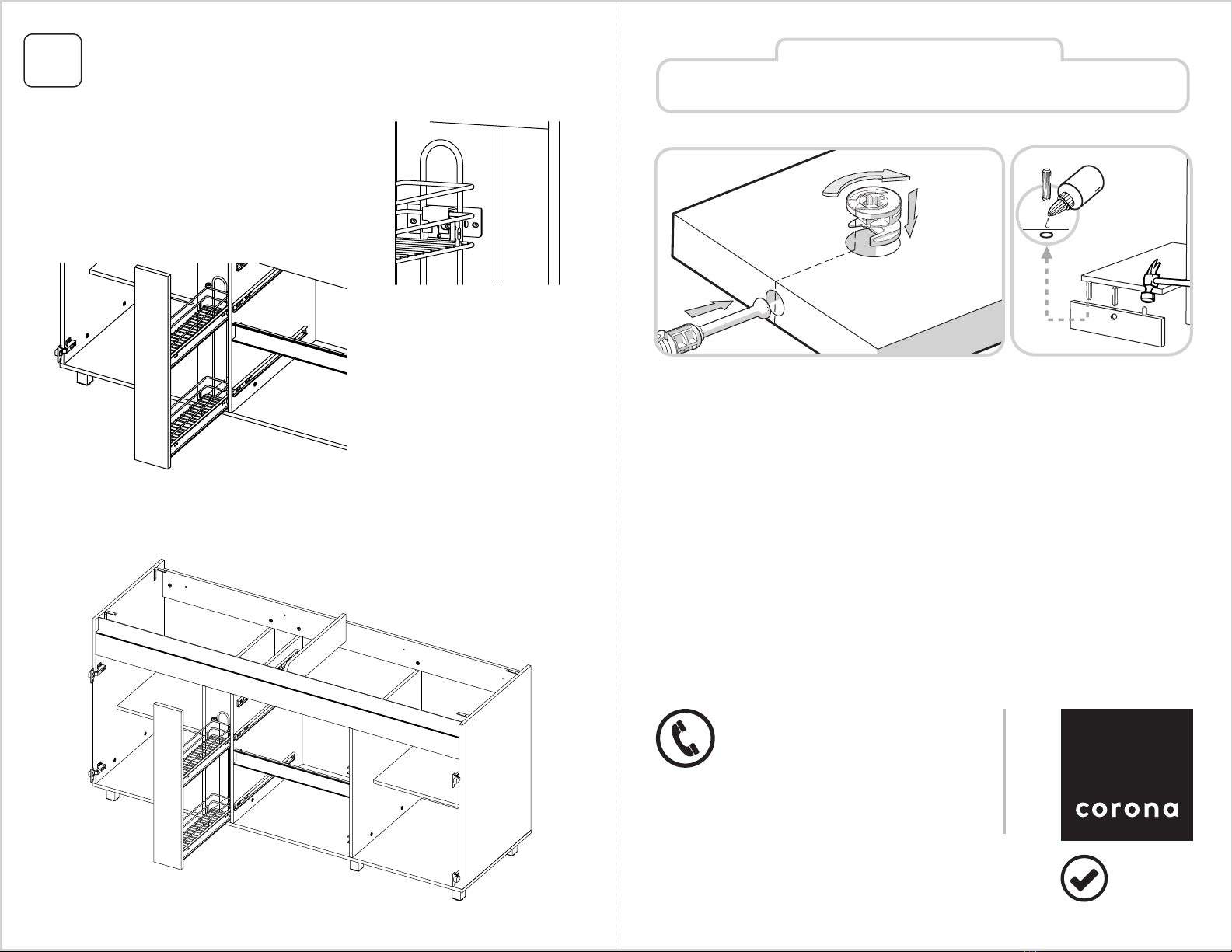 corona