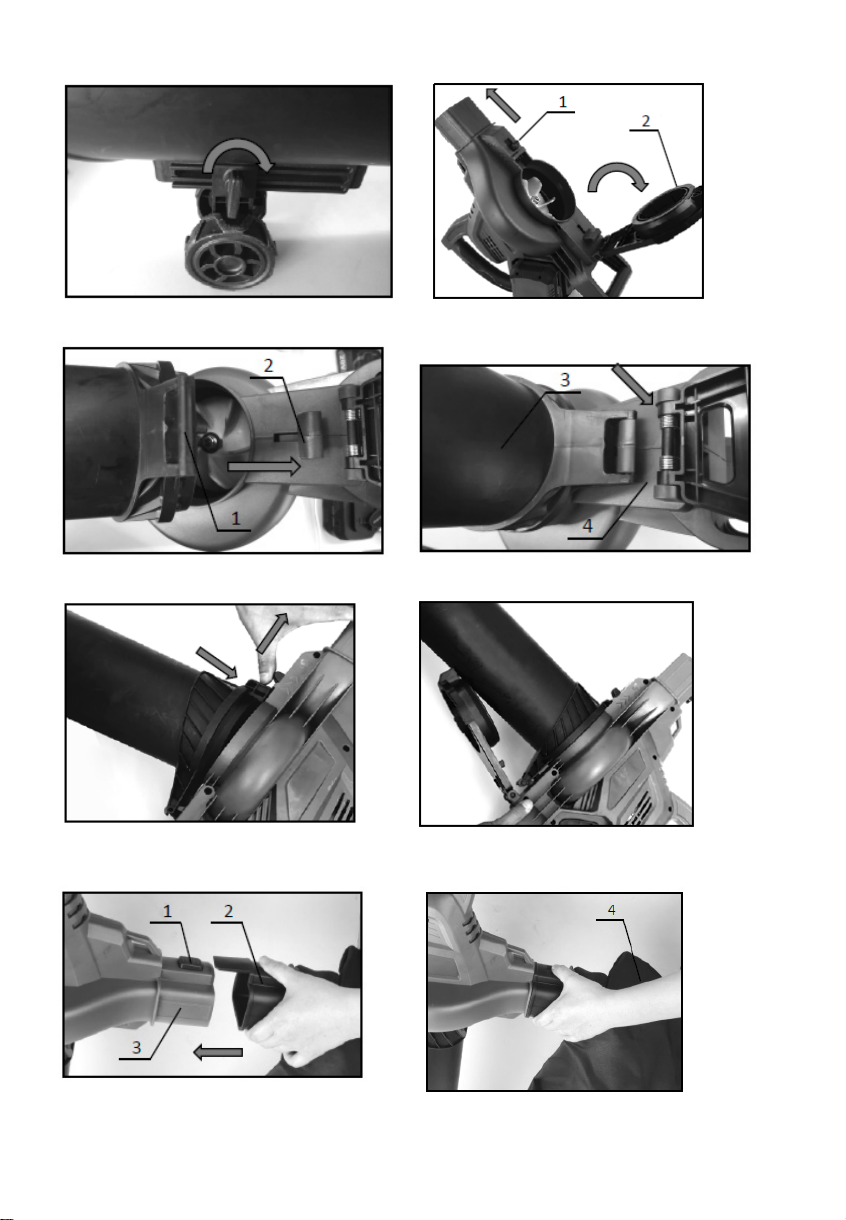 1
2

2
1

3
4

1
2
3

4