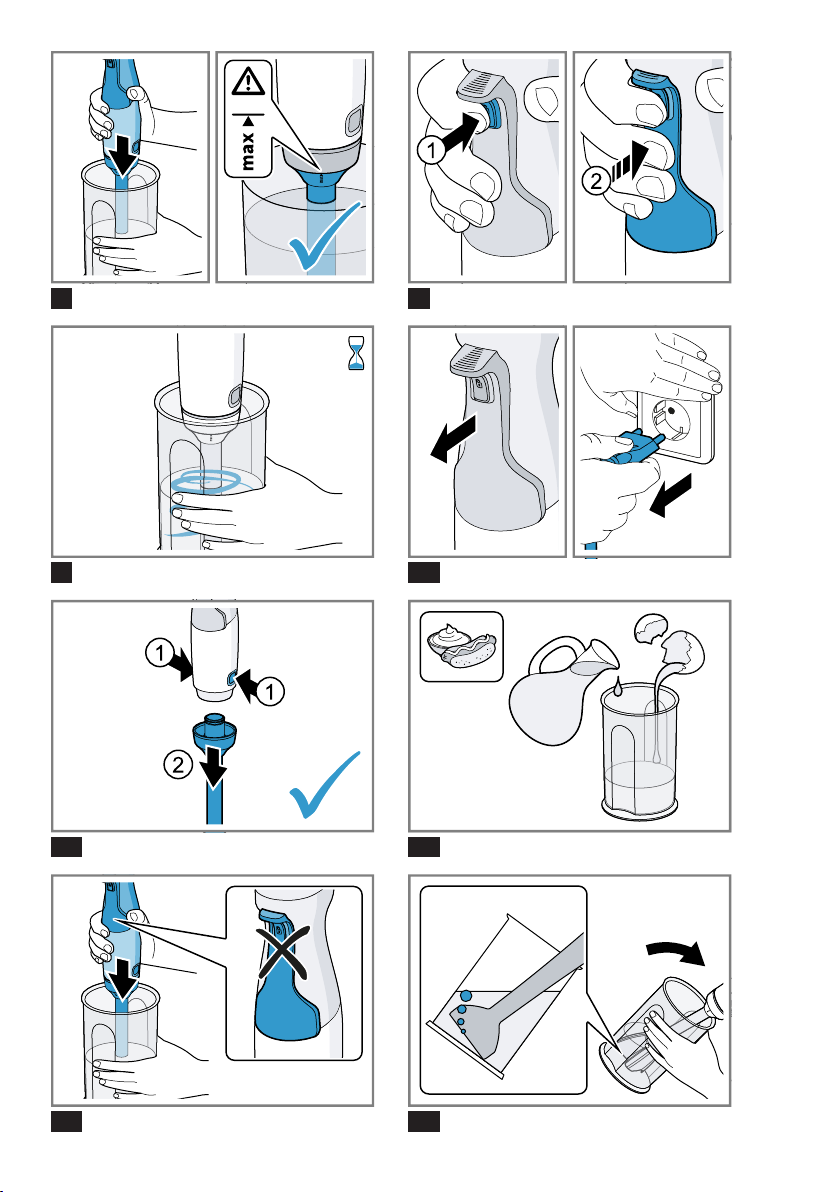 max

1

2

1

1

2