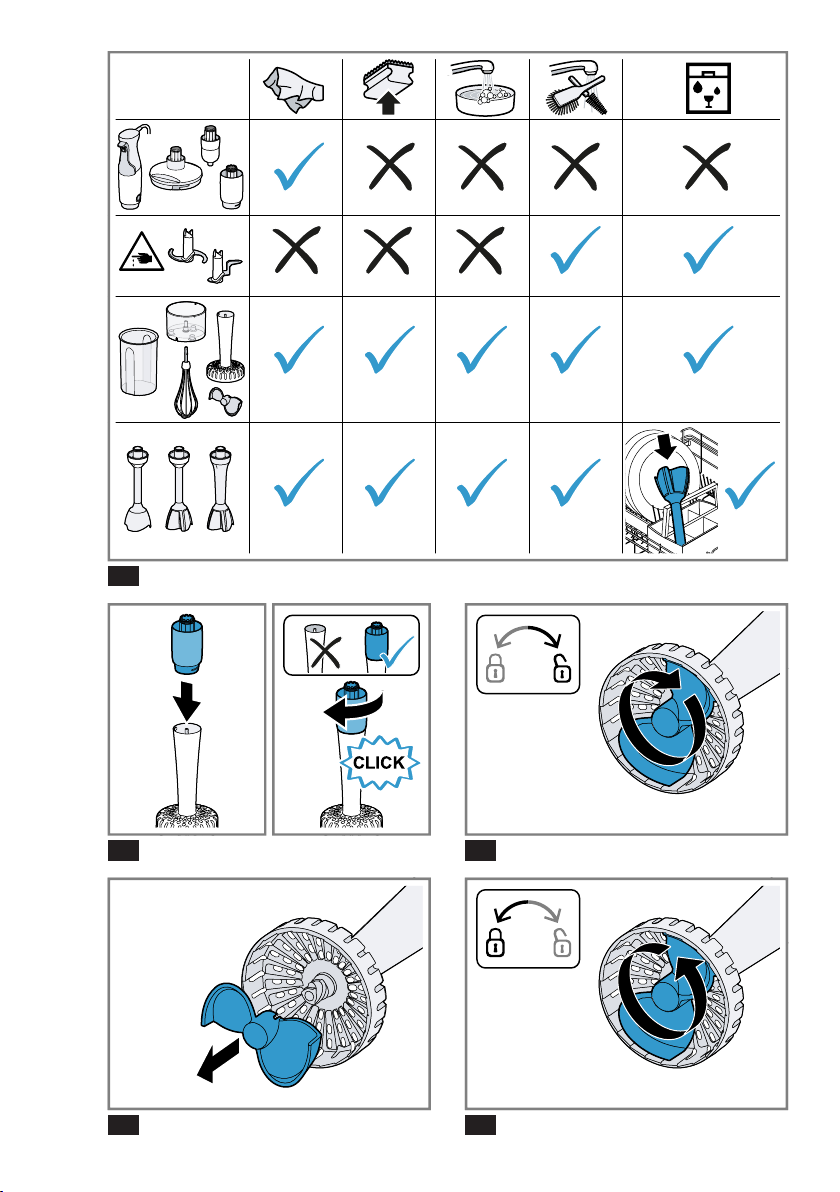 CLICK