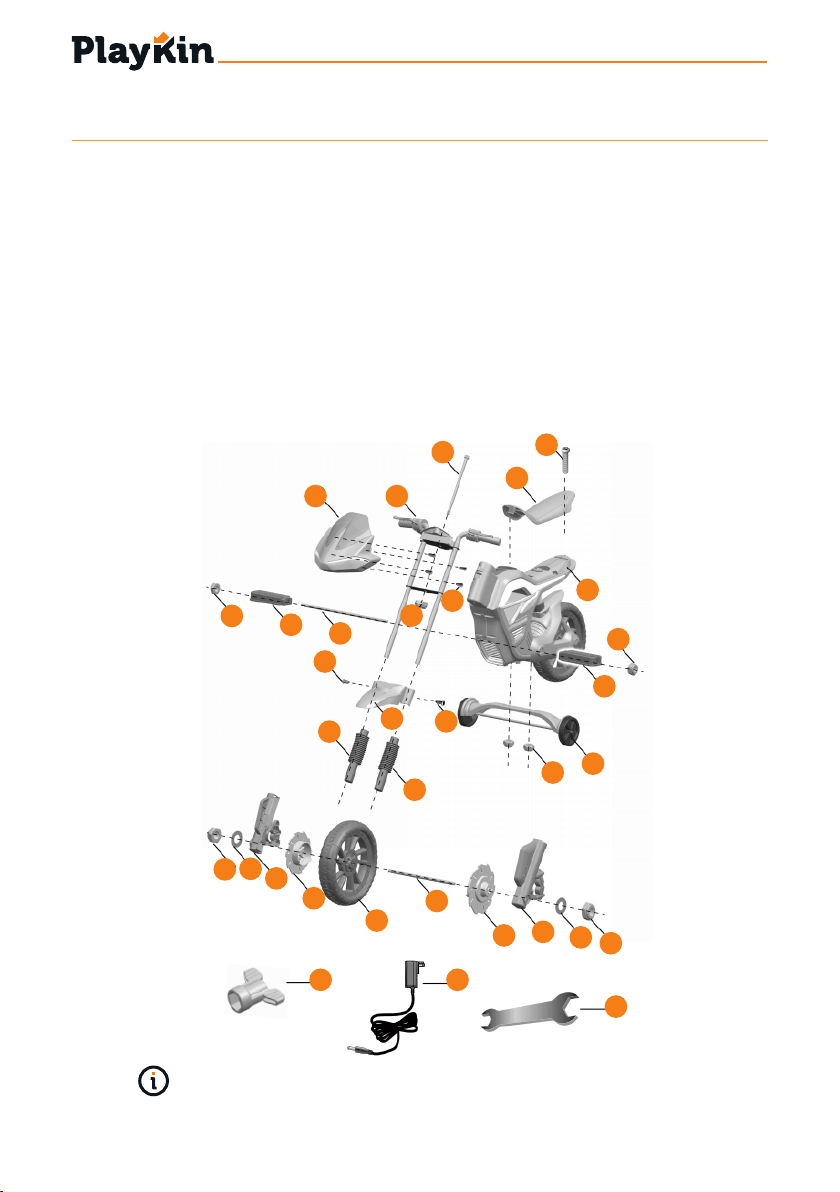 PlayKin