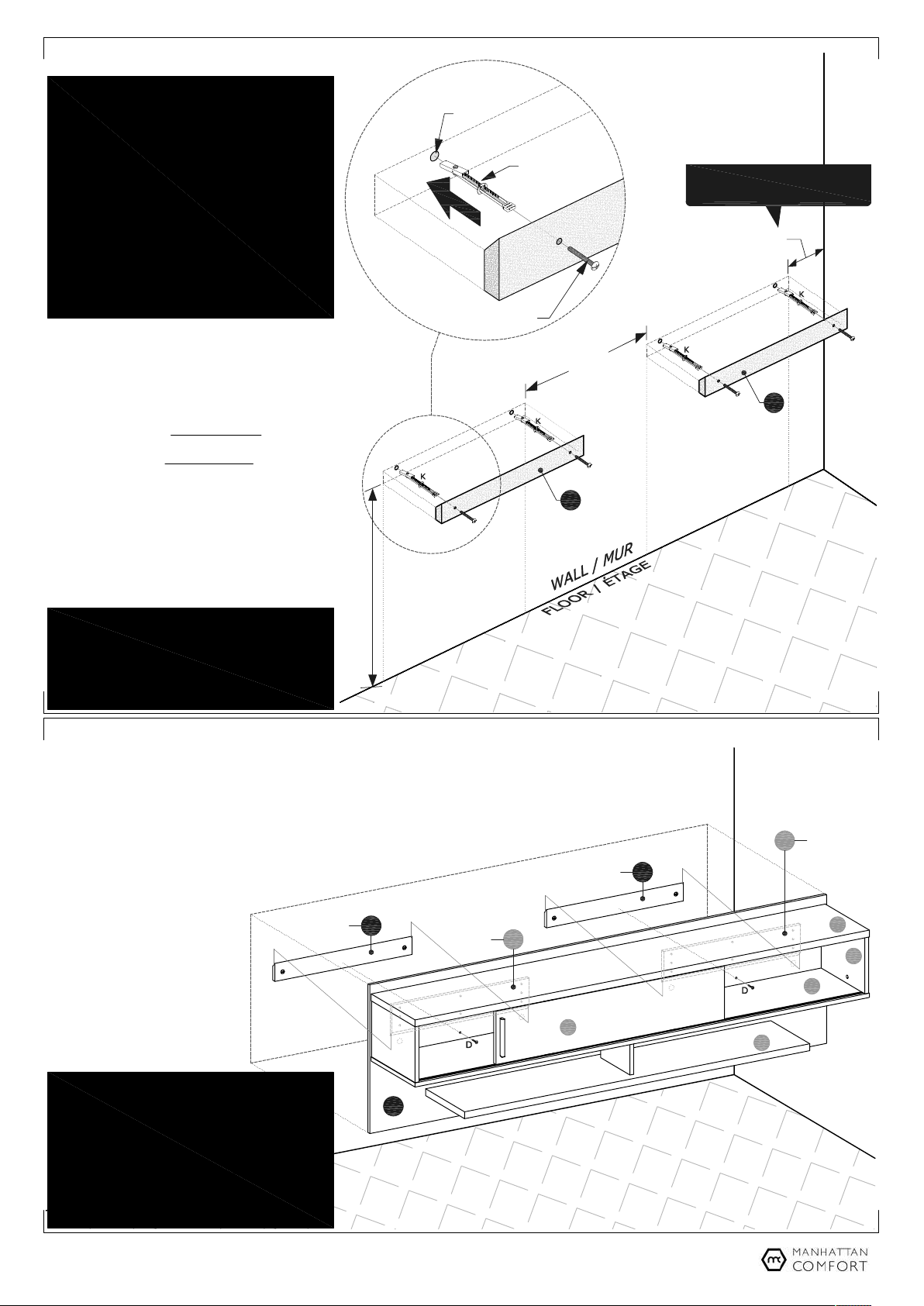 K
K
K
K
WALL / MUR
FLOOR / ÉTAGE
D
D
MANHATTAN
COMFORT