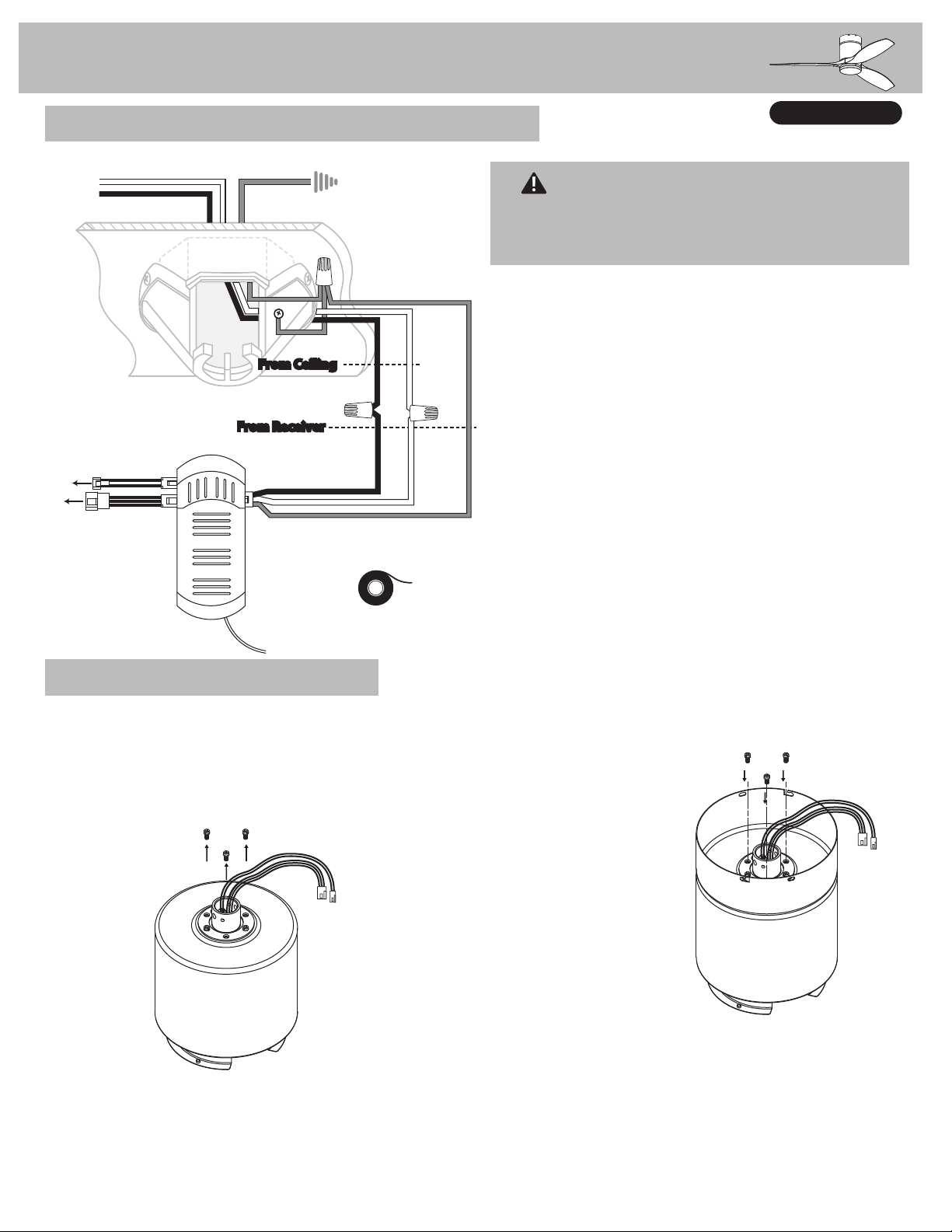 From Ceiling

From Receiver