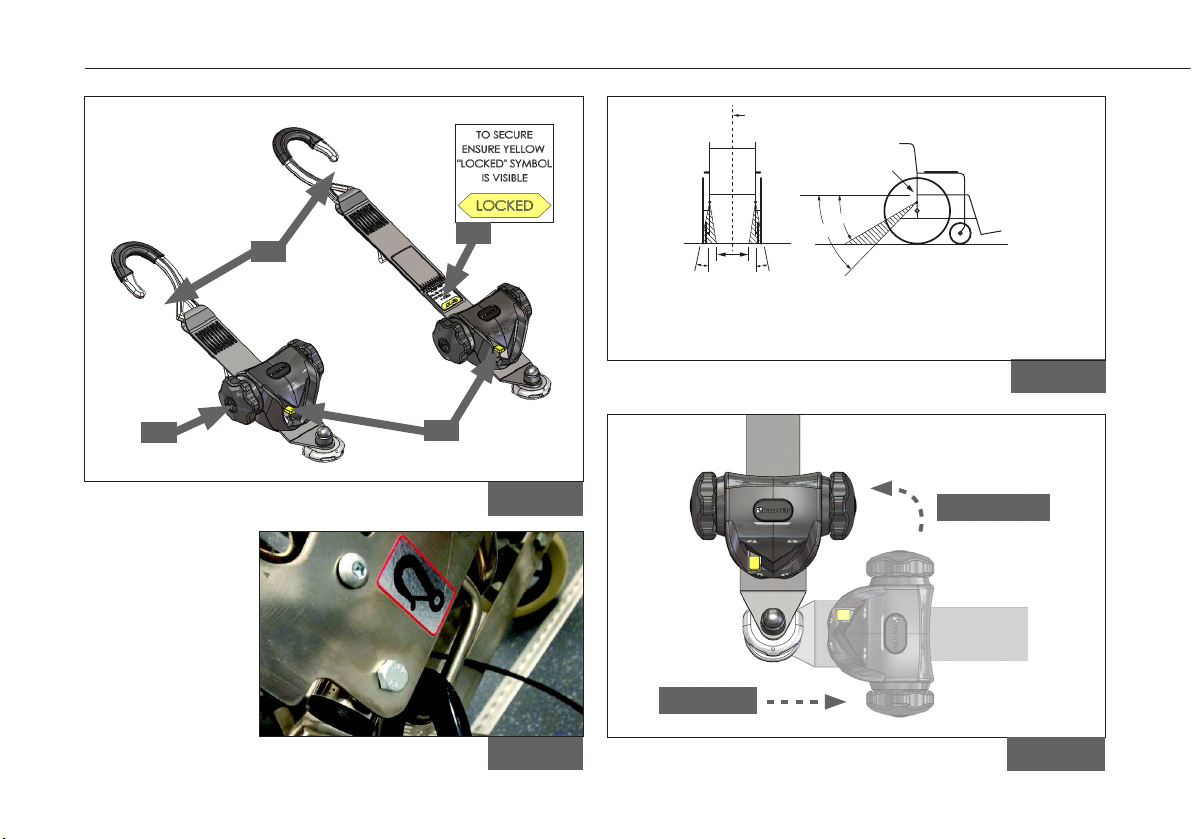 TO SECURE ENSURE YELLOW "LOCKED" SYMBOL IS VISIBLE

LOCKED