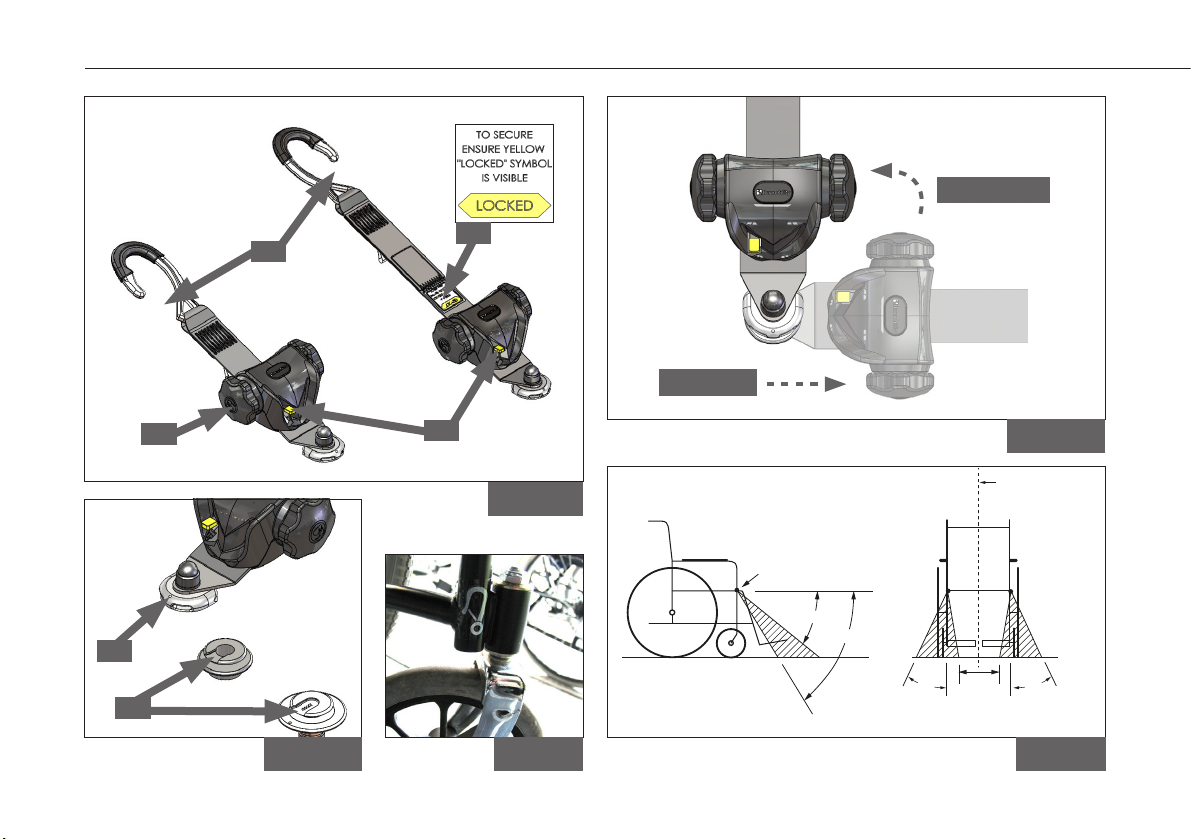 TO SECURE ENSURE YELLOW "LOCKED" SYMBOL IS VISIBLE

LOCKED